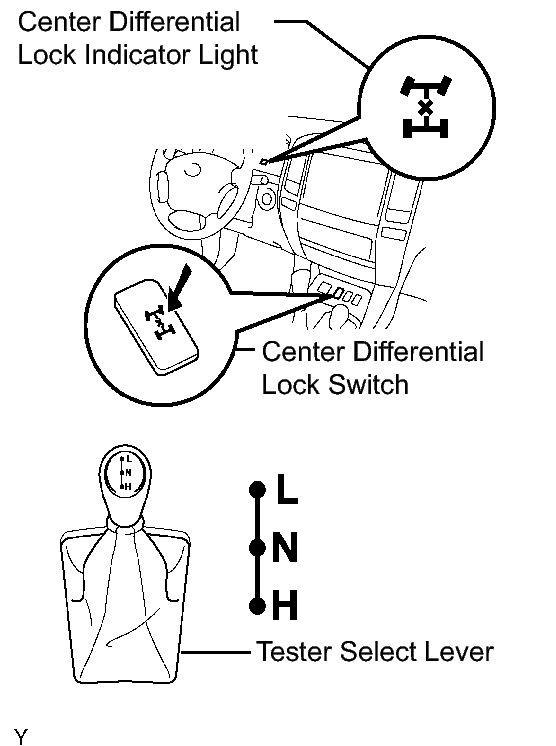 Center Differential Lock Indicator Light

Center Differential Lock Switch

L
N
H

L
N
H

Tester Select Lever

Y