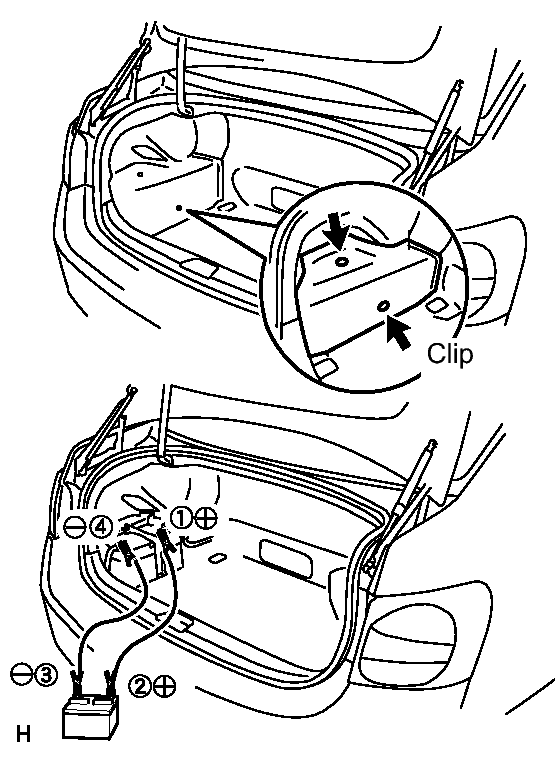 Clip

⊖④ ①⊕

⊖③ ②⊕

H