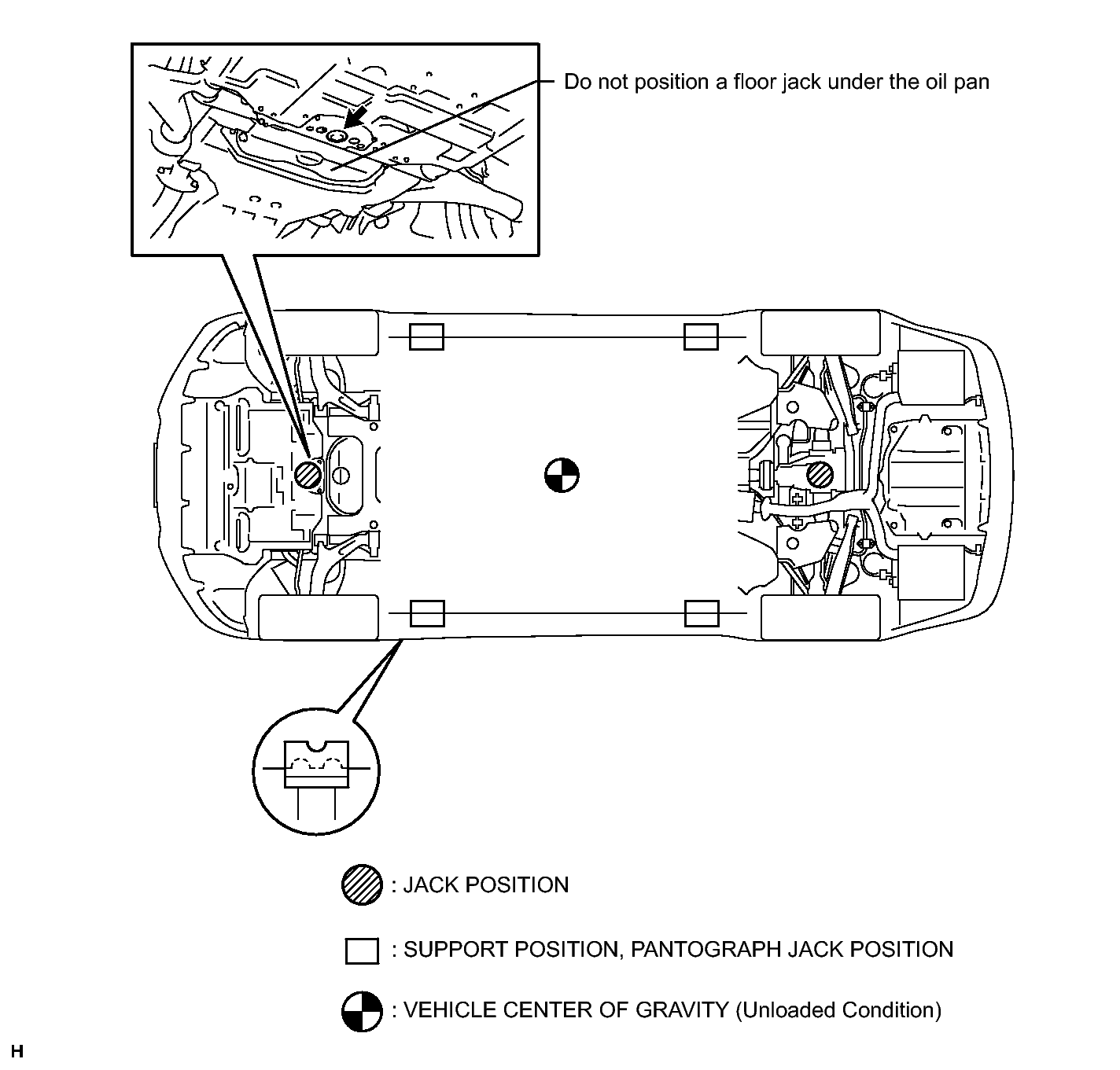 Do not position a floor jack under the oil pan

: JACK POSITION

: SUPPORT POSITION, PANTOGRAPH JACK POSITION

: VEHICLE CENTER OF GRAVITY (Unloaded Condition)

H