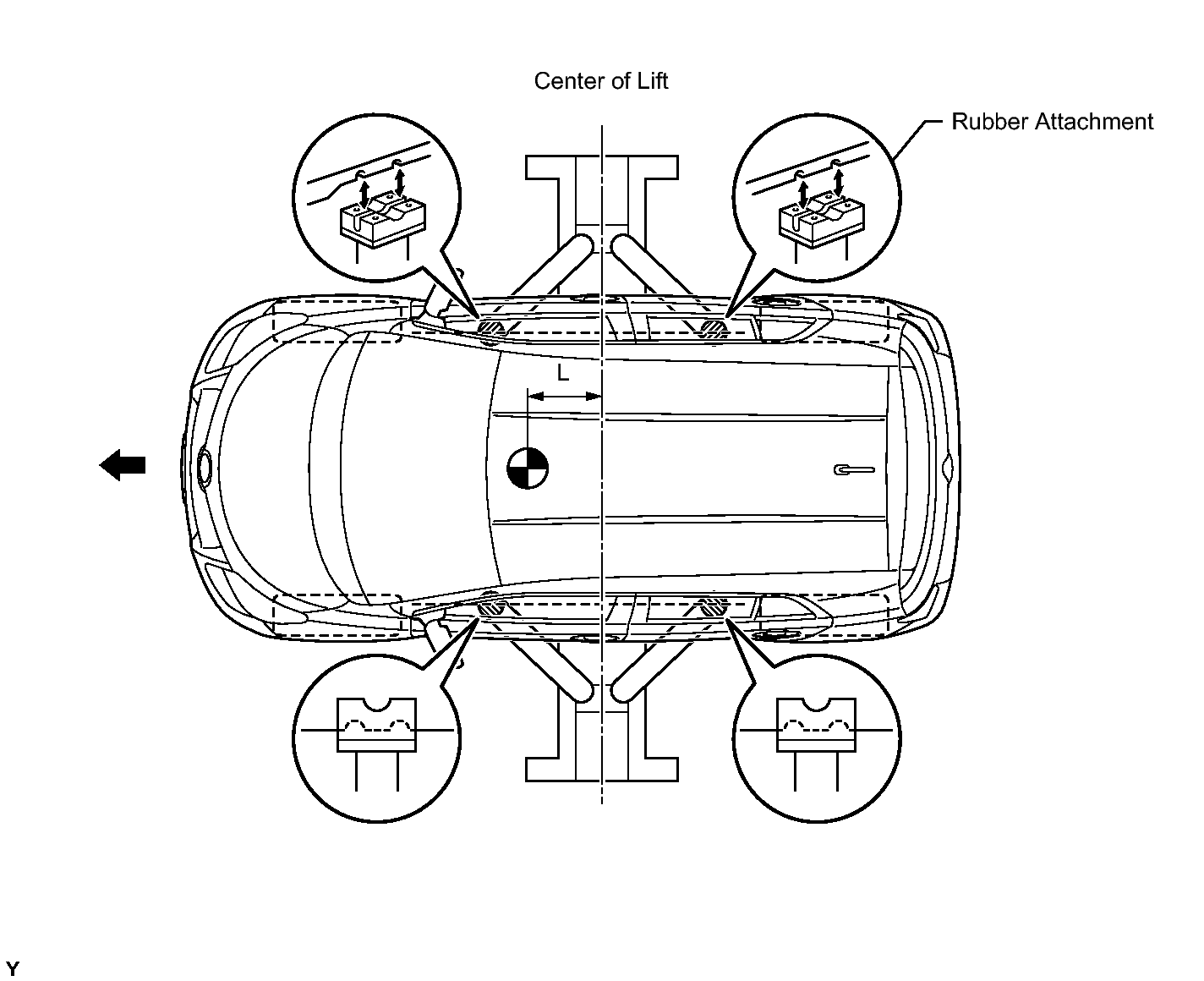 Center of Lift

Rubber Attachment

L

Y