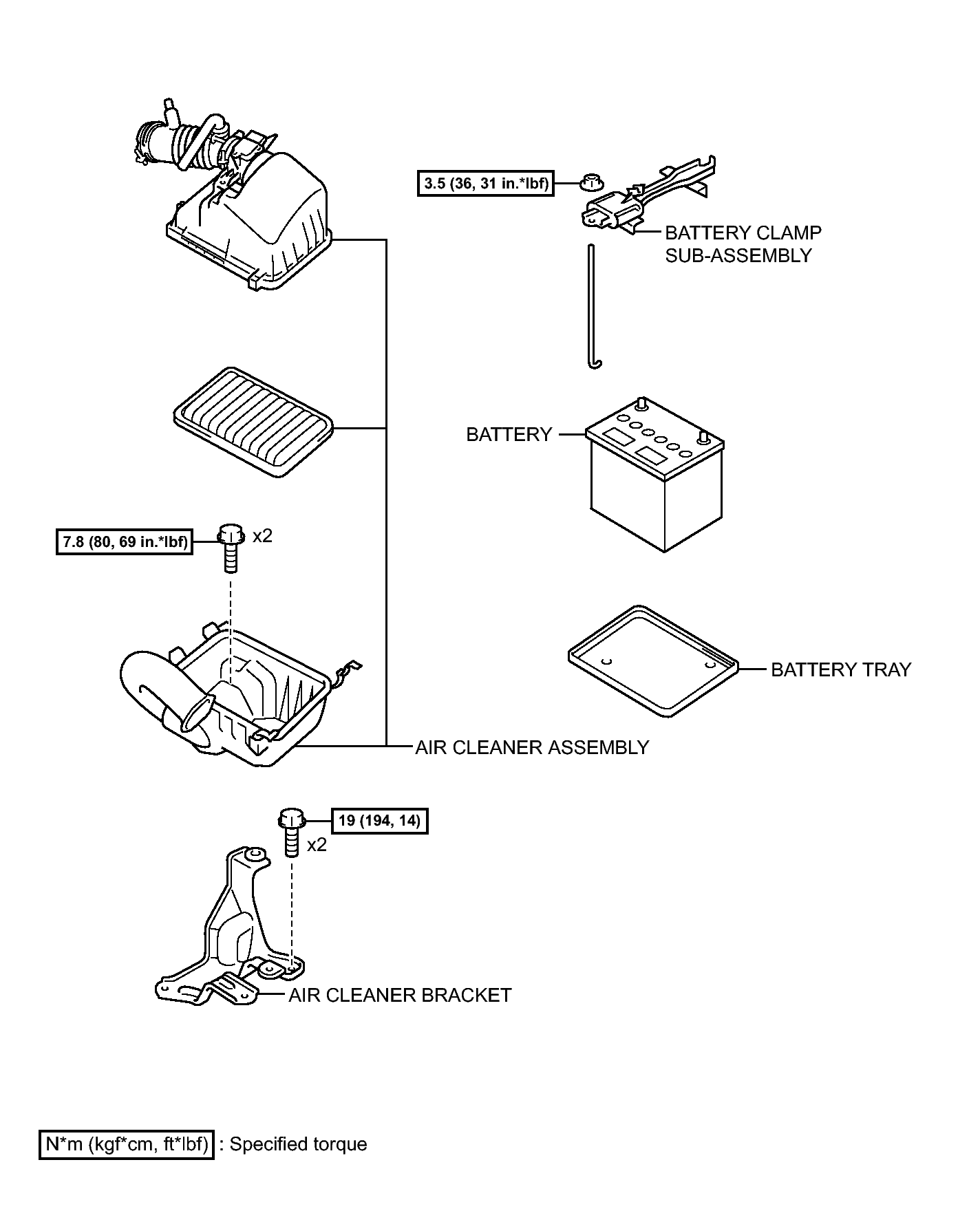 3.5 (36, 31 in.*lbf)

BATTERY CLAMP SUB-ASSEMBLY

BATTERY

7.8 (80, 69 in.*lbf)

x2

BATTERY TRAY

AIR CLEANER ASSEMBLY

19 (194, 14)

x2

AIR CLEANER BRACKET

N*m (kgf*cm, ft*lbf) : Specified torque