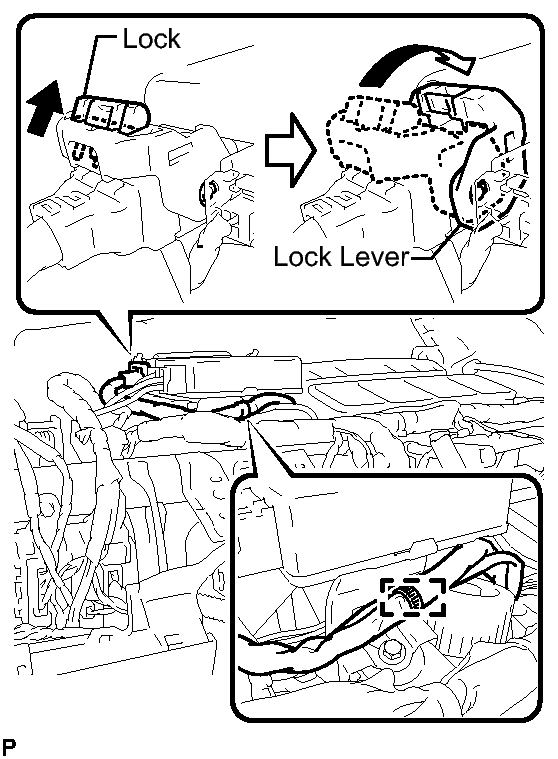 Lock

Lock Lever

P