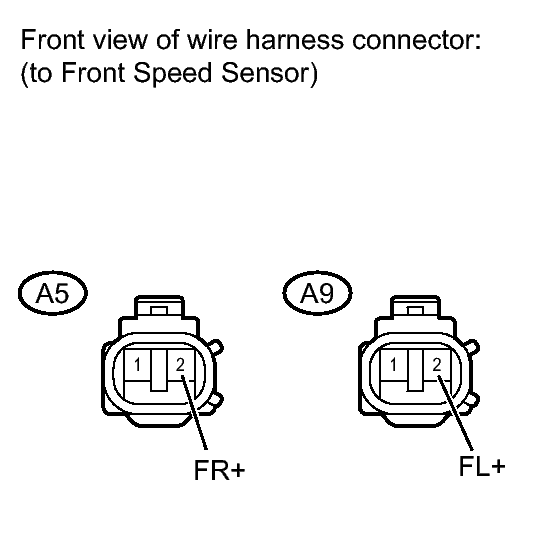 Front view of wire harness connector:
(to Front Speed Sensor)

A5

1 2

FR+

A9

1 2

FL+