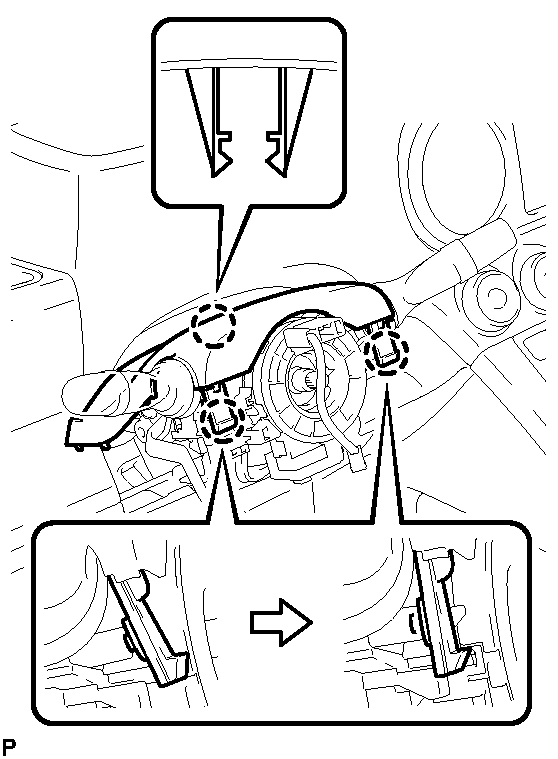 P