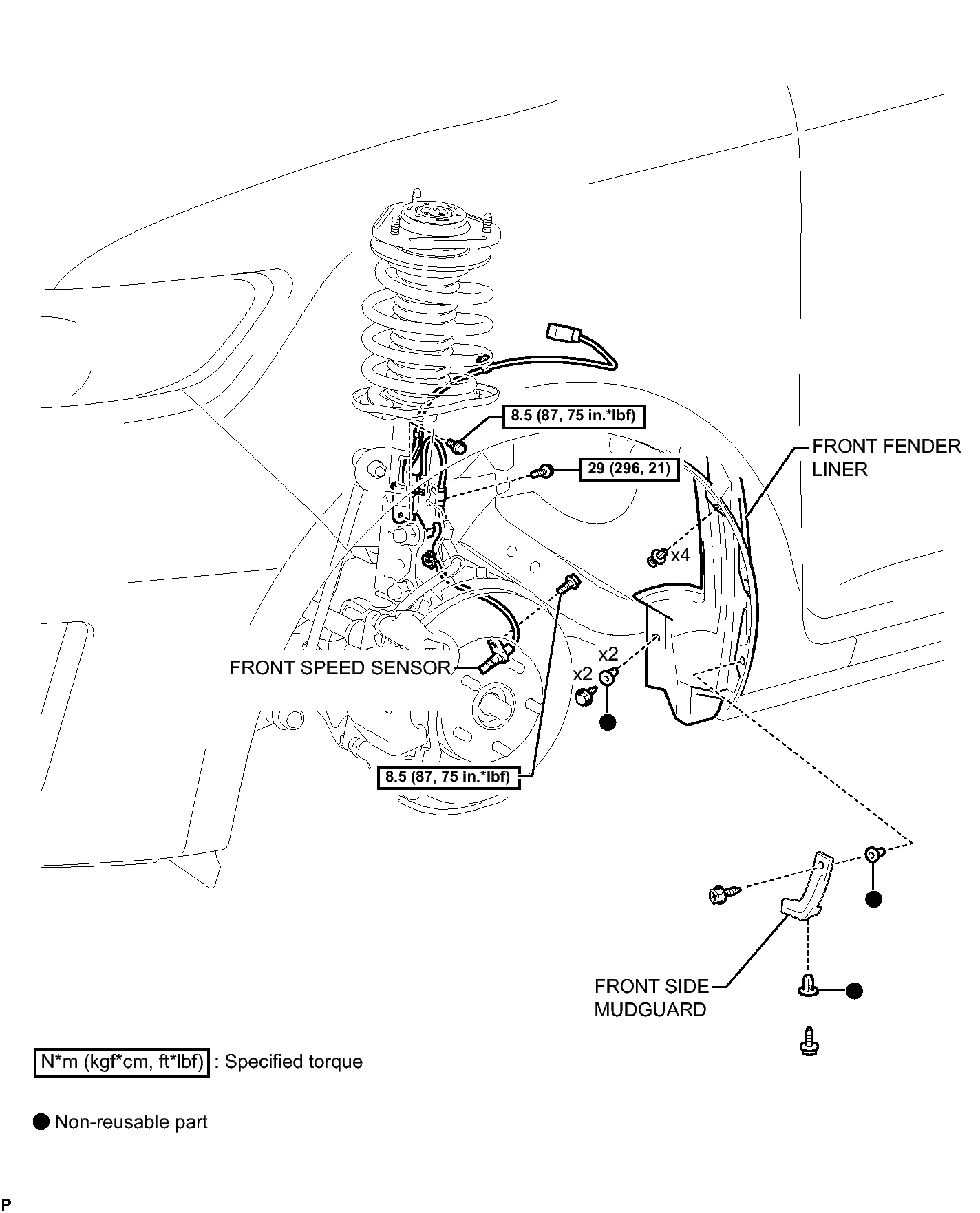 8.5 (87, 75 in.*lbf)

29 (296, 21)

FRONT FENDER LINER

x4

x2

x2

FRONT SPEED SENSOR

8.5 (87, 75 in.*lbf)

FRONT SIDE MUDGUARD

N*m (kgf*cm, ft*lbf) : Specified torque

● Non-reusable part

P