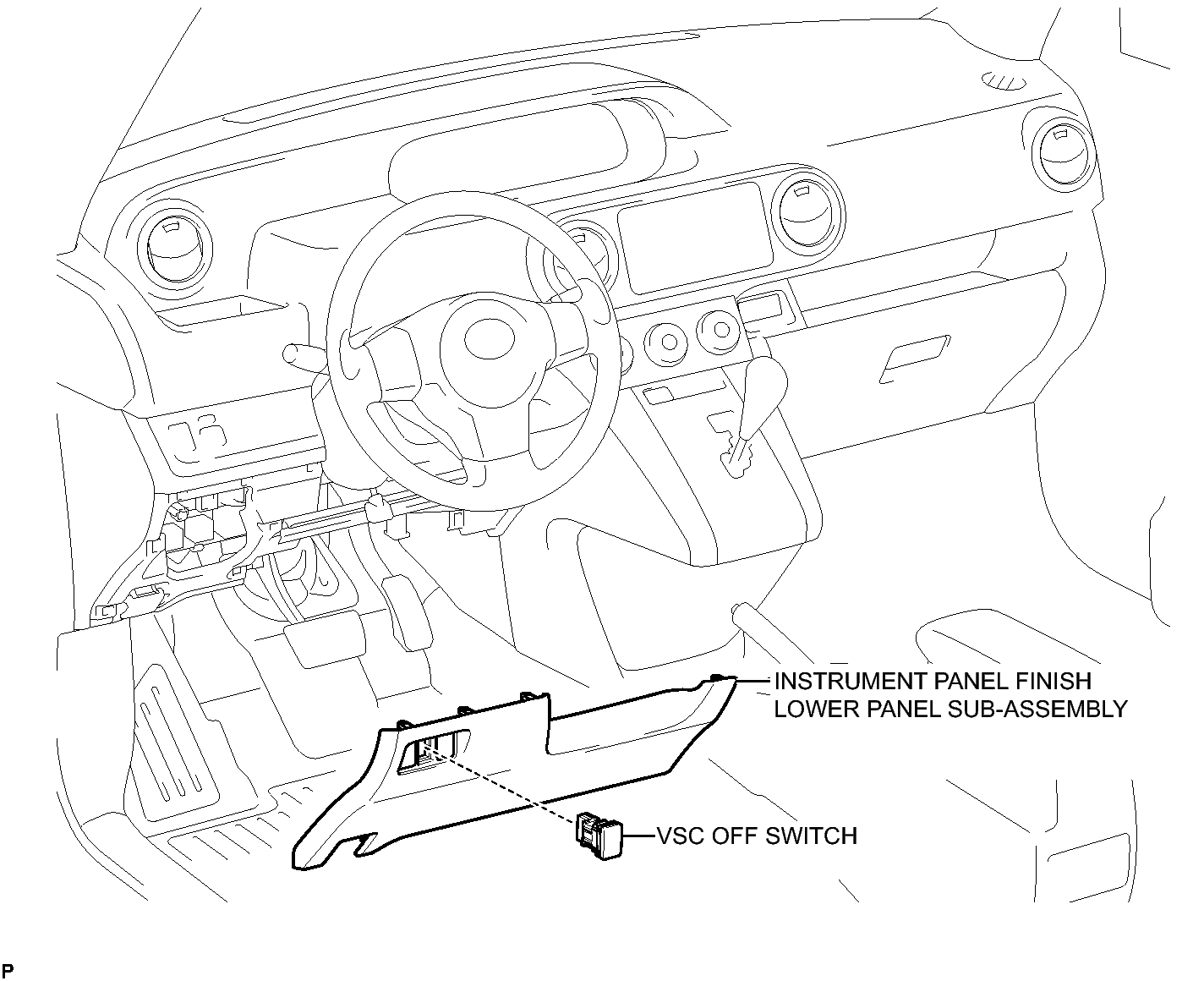 INSTRUMENT PANEL FINISH LOWER PANEL SUB-ASSEMBLY

VSC OFF SWITCH

P