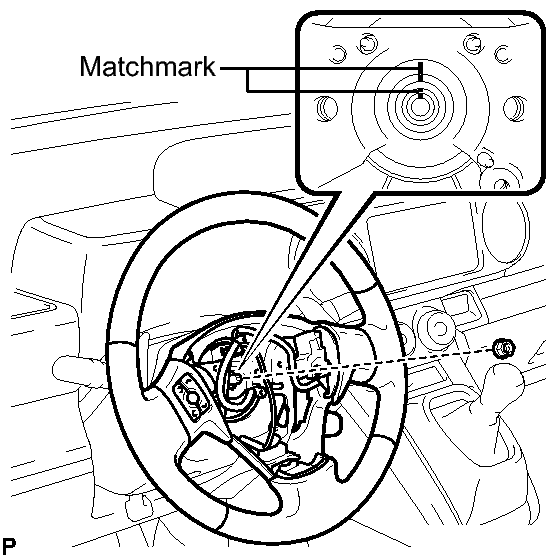 Matchmark

P