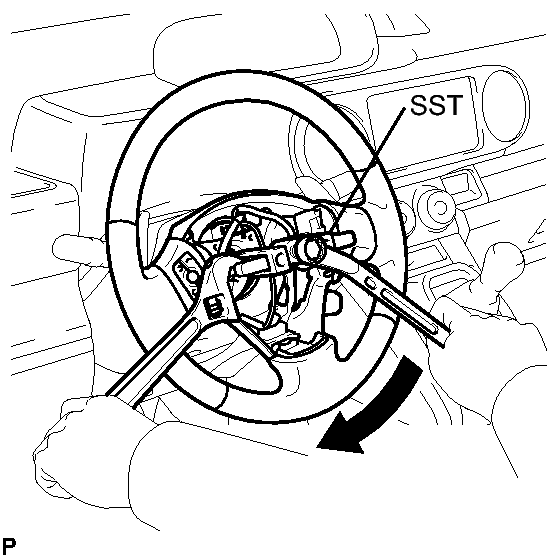 SST

P