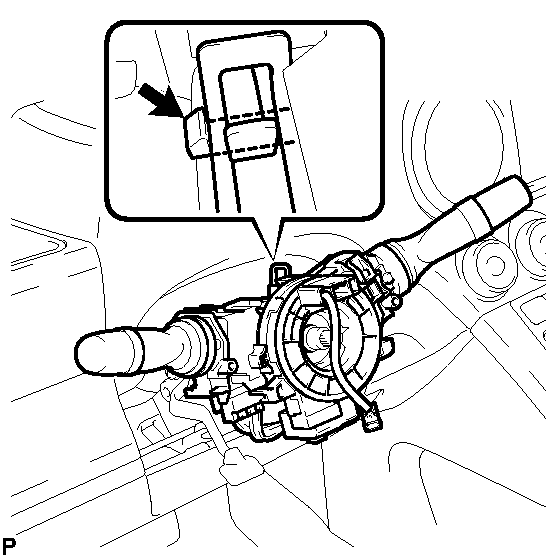 P