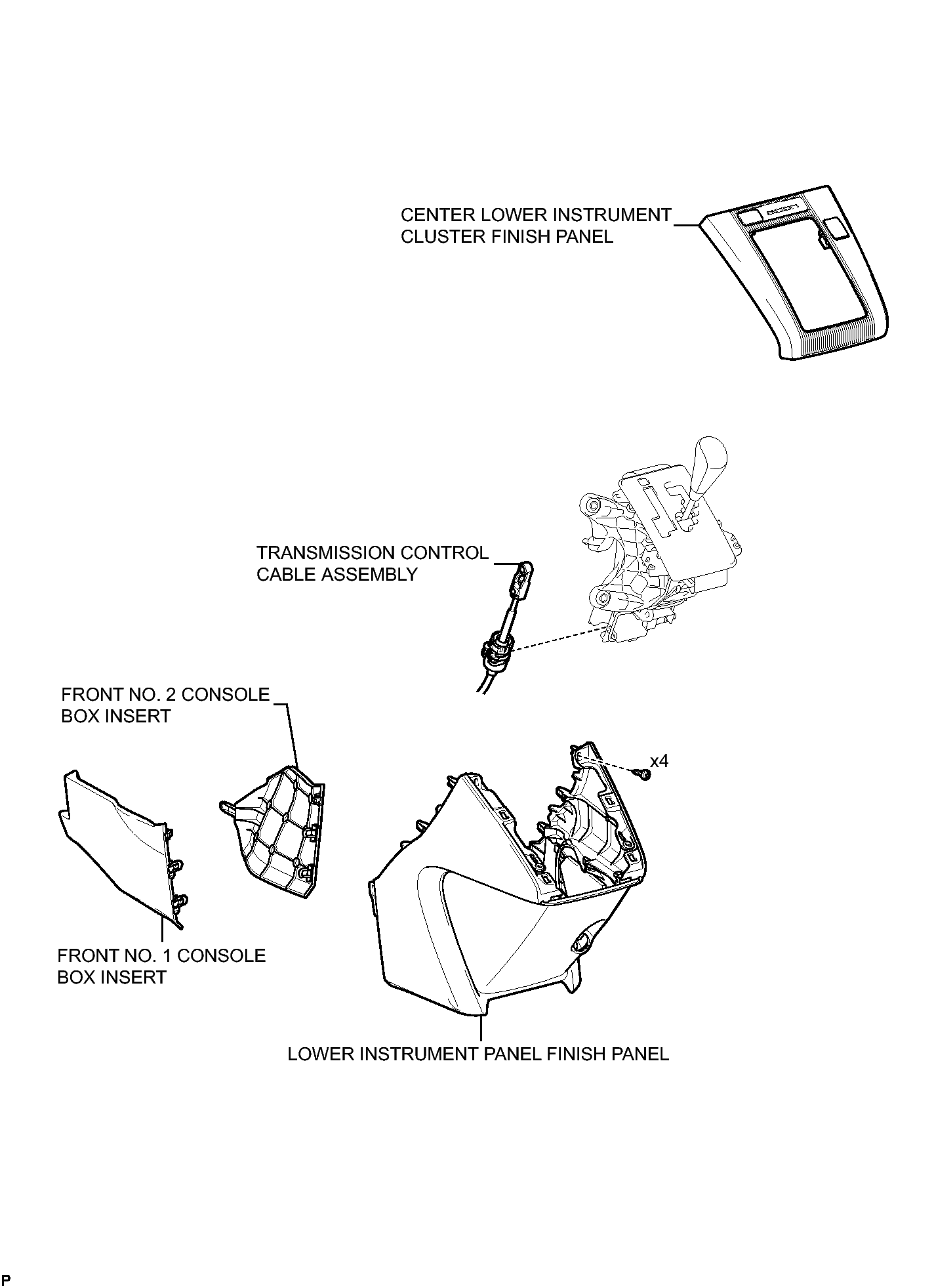 CENTER LOWER INSTRUMENT CLUSTER FINISH PANEL

TRANSMISSION CONTROL CABLE ASSEMBLY

FRONT NO. 2 CONSOLE BOX INSERT

x4

FRONT NO. 1 CONSOLE BOX INSERT

LOWER INSTRUMENT PANEL FINISH PANEL

P