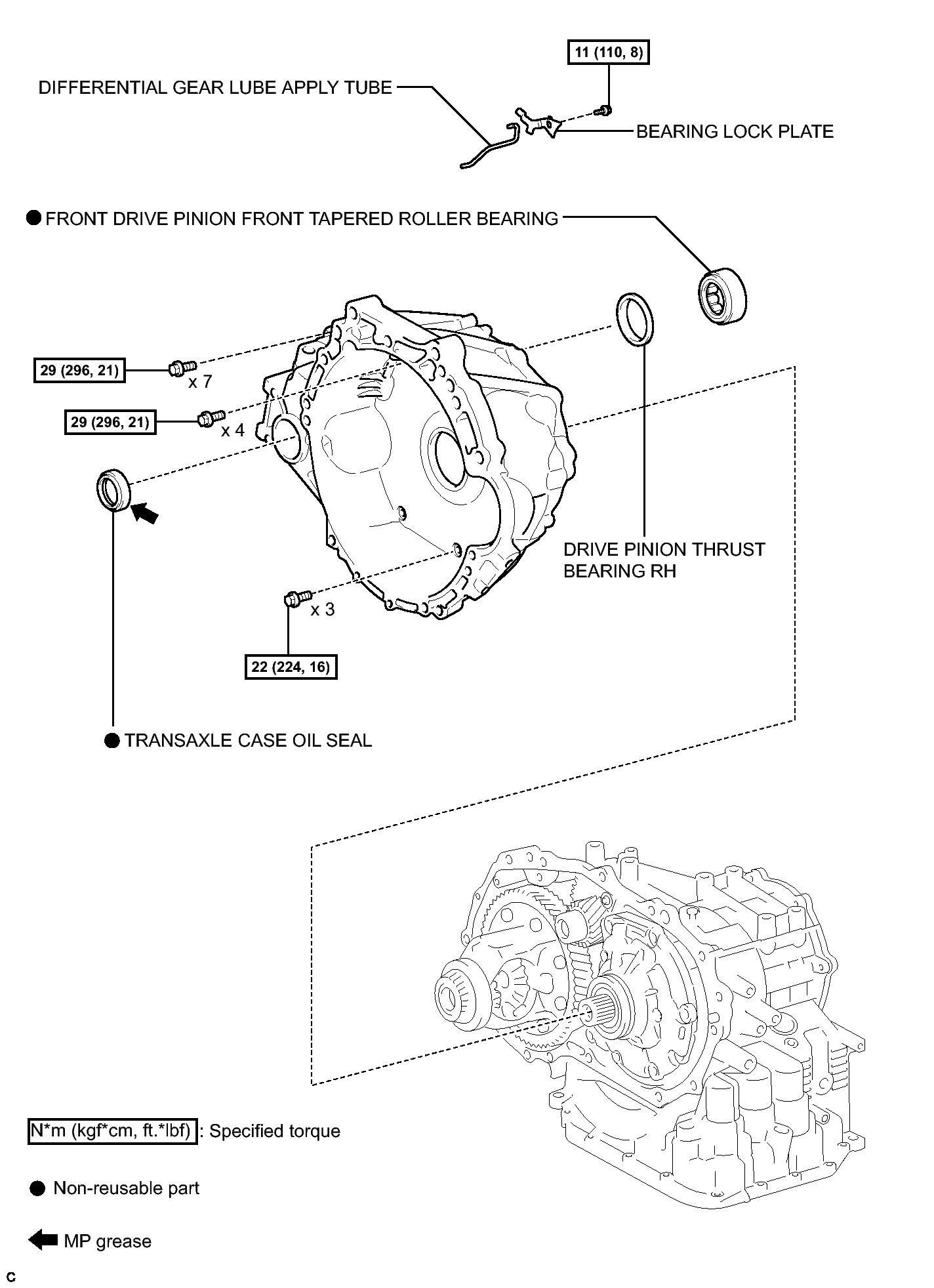 11 (110, 8)

DIFFERENTIAL GEAR LUBE APPLY TUBE

BEARING LOCK PLATE

FRONT DRIVE PINION FRONT TAPERED ROLLER BEARING

29 (296, 21)

x 7

29 (296, 21)

x 4

DRIVE PINION THRUST BEARING RH

x 3

22 (224, 16)

TRANSAXLE CASE OIL SEAL

N*m (kgf*cm, ft.*lbf) : Specified torque

Non-reusable part

MP grease

C