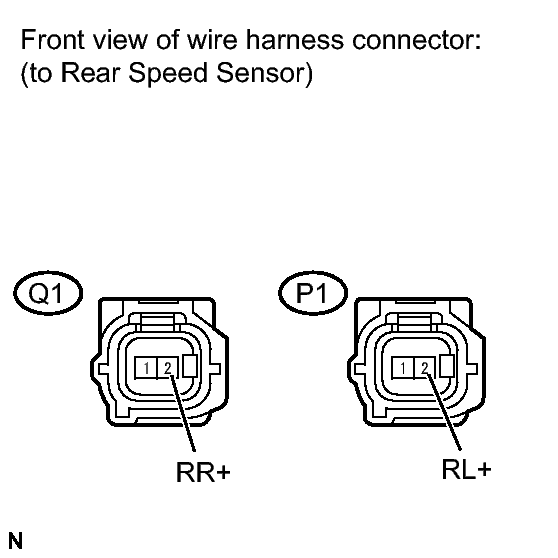 Front view of wire harness connector:
(to Rear Speed Sensor)

Q1

1 2

RR+

P1

1 2

RL+

N