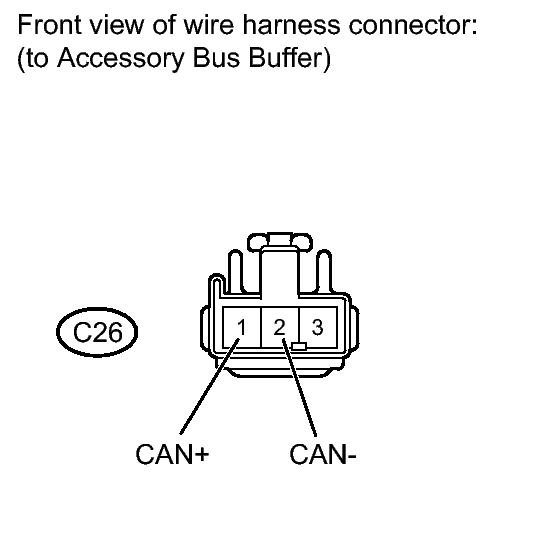 Front view of wire harness connector:
(to Accessory Bus Buffer)

C26

1 2 3

CAN+ CAN-