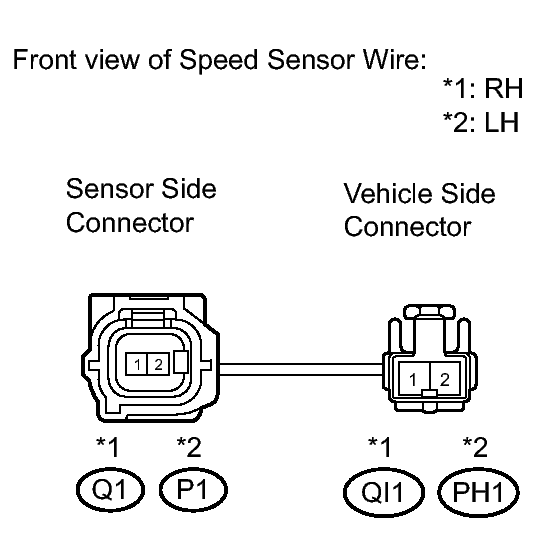 Front view of Speed Sensor Wire:

*1: RH
*2: LH

Sensor Side Connector

Vehicle Side Connector

1 2

1 2

*1 *2

Q1 P1

*1 *2

QI1 PH1