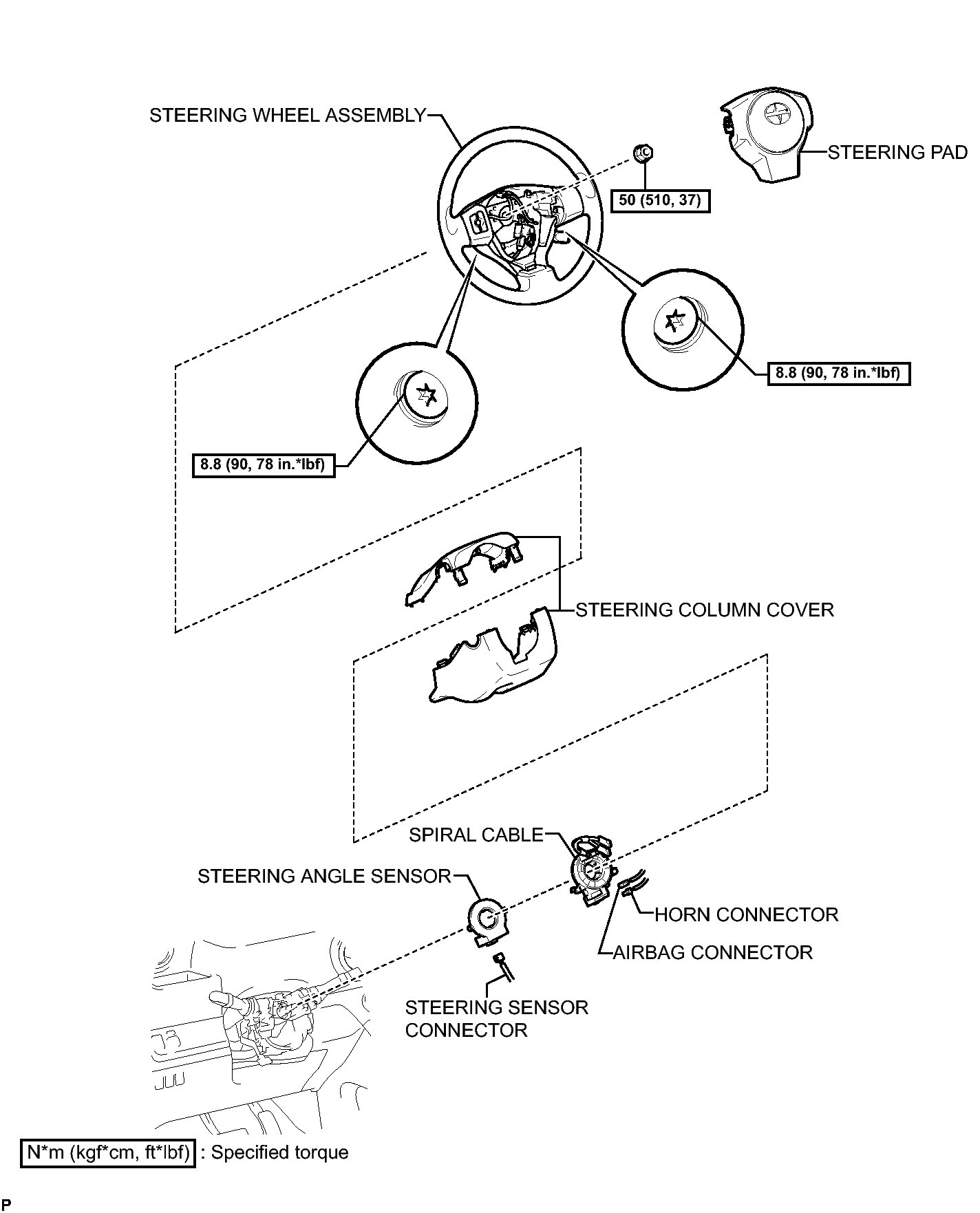 STEERING WHEEL ASSEMBLY

STEERING PAD

50 (510, 37)

8.8 (90, 78 in.*lbf)

8.8 (90, 78 in.*lbf)

STEERING COLUMN COVER

SPIRAL CABLE

STEERING ANGLE SENSOR

HORN CONNECTOR

AIRBAG CONNECTOR

STEERING SENSOR CONNECTOR

N*m (kgf*cm, ft*lbf) : Specified torque

P