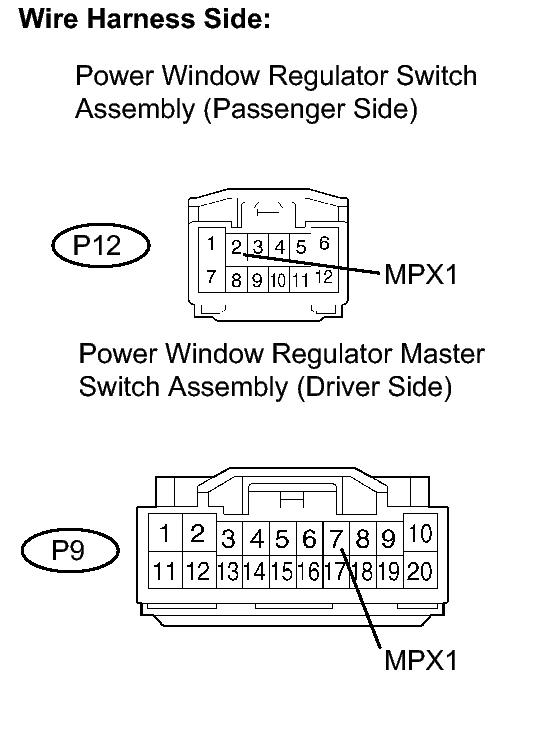 Wire Harness Side:

Power Window Regulator Switch Assembly (Passenger Side)

P12

1 2 3 4 5 6
7 8 9 10 11 12

MPX1

Power Window Regulator Master Switch Assembly (Driver Side)

P9

1 2 3 4 5 6 7 8 9 10
11 12 13 14 15 16 17 18 19 20

MPX1