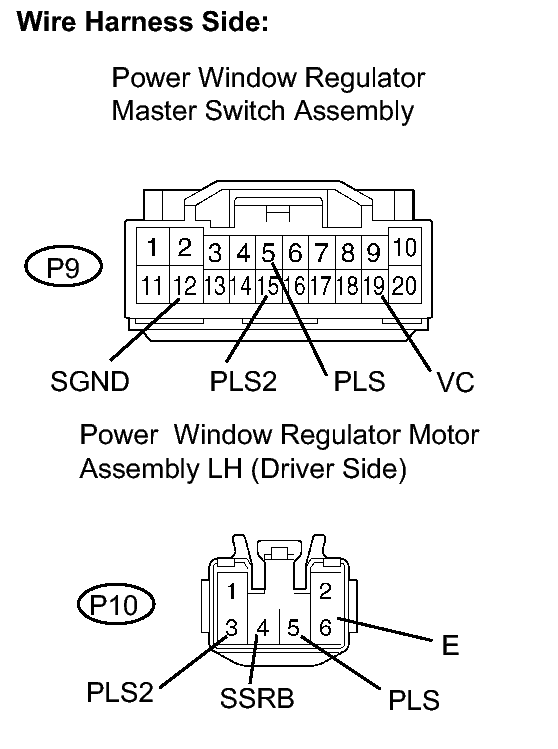 Wire Harness Side:

Power Window Regulator Master Switch Assembly

P9

1 2 3 4 5 6 7 8 9 10
11 12 13 14 15 16 17 18 19 20

SGND PLS2 PLS VC

Power Window Regulator Motor Assembly LH (Driver Side)

P10

1 2
3 4 5 6

E

PLS2 SSRB PLS