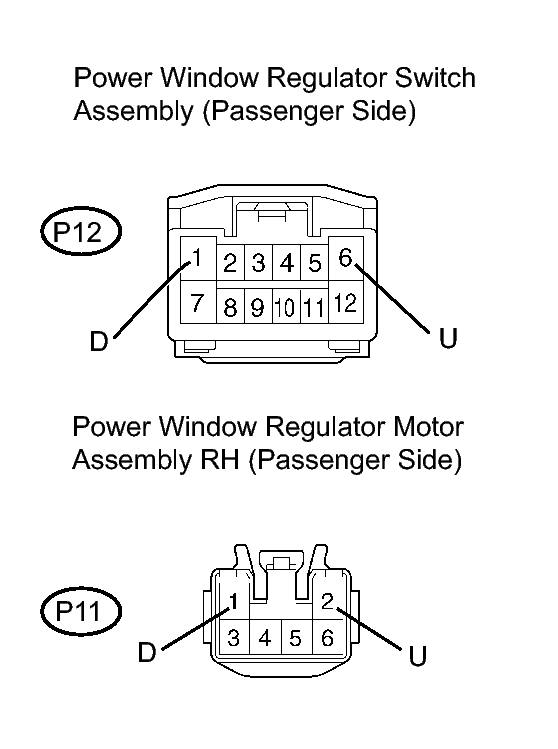 Power Window Regulator Switch Assembly (Passenger Side)

P12

1 2 3 4 5 6
7 8 9 10 11 12

D

U

Power Window Regulator Motor Assembly RH (Passenger Side)

P11

1 2
3 4 5 6

D

U