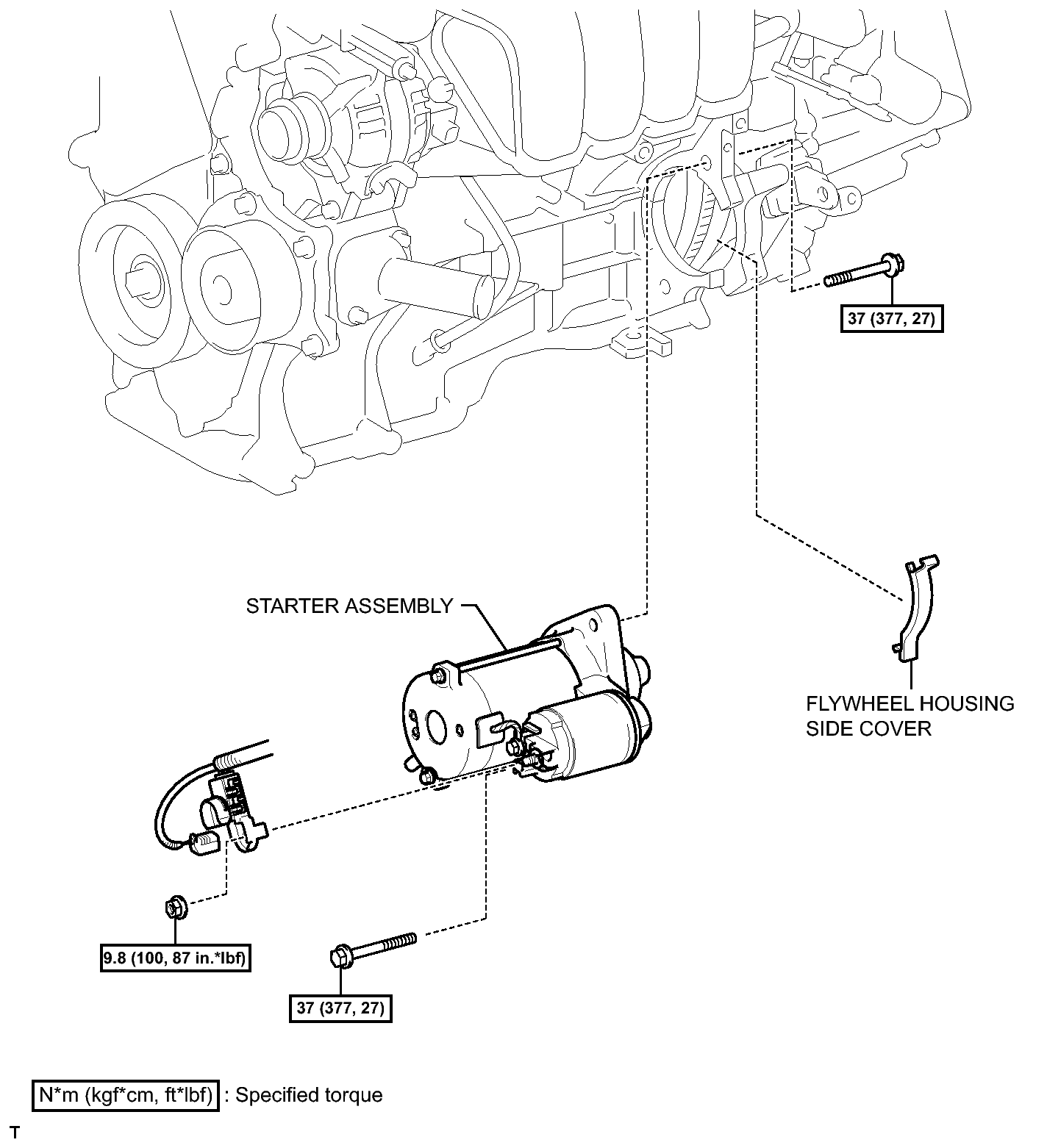 37 (377, 27)

STARTER ASSEMBLY

FLYWHEEL HOUSING SIDE COVER

9.8 (100, 87 in.*lbf)

37 (377, 27)

N*m (kgf*cm, ft*lbf) : Specified torque

T