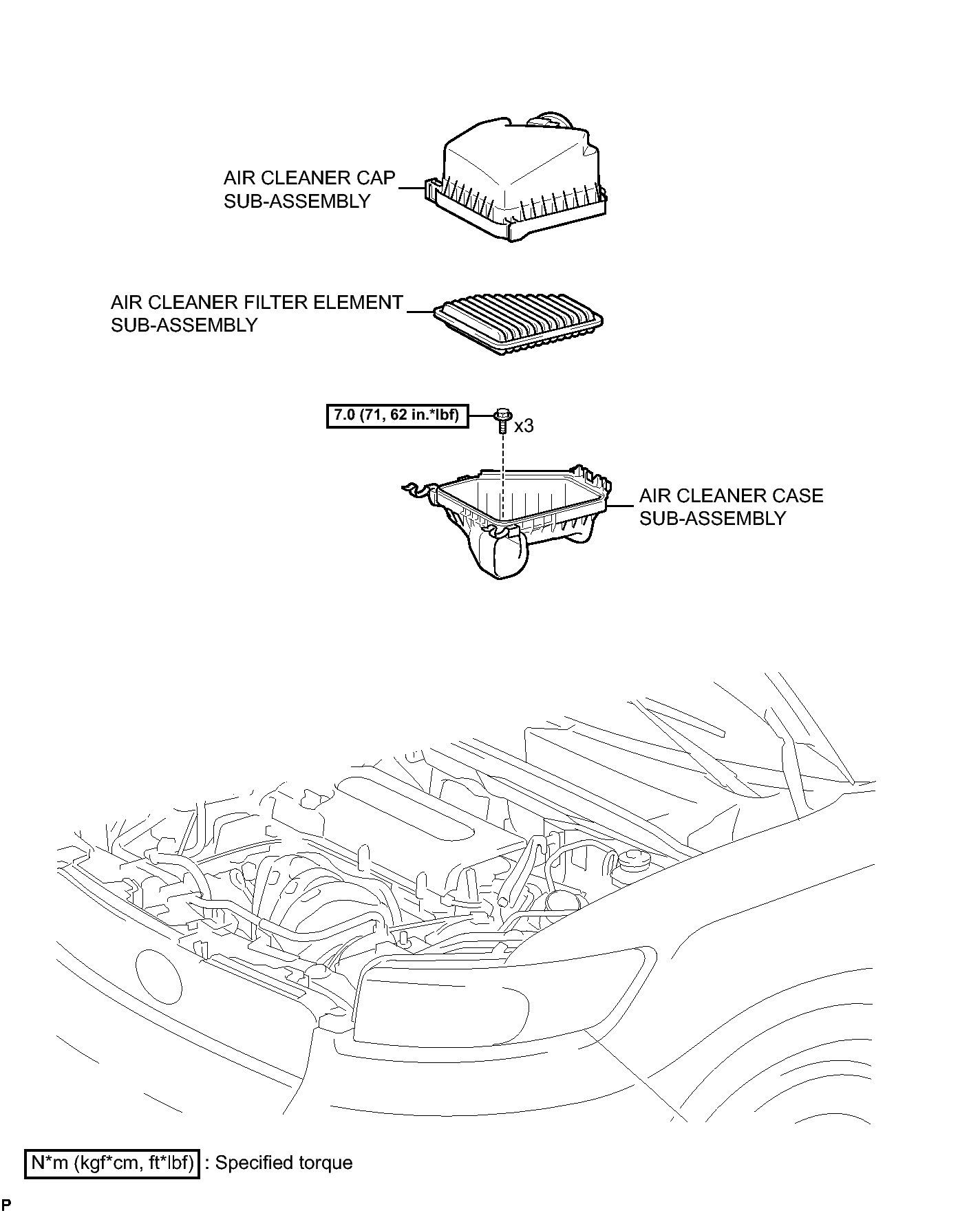 AIR CLEANER CAP SUB-ASSEMBLY

AIR CLEANER FILTER ELEMENT SUB-ASSEMBLY

7.0 (71, 62 in.*lbf)

x3

AIR CLEANER CASE SUB-ASSEMBLY

N*m (kgf*cm, ft*lbf) : Specified torque

P