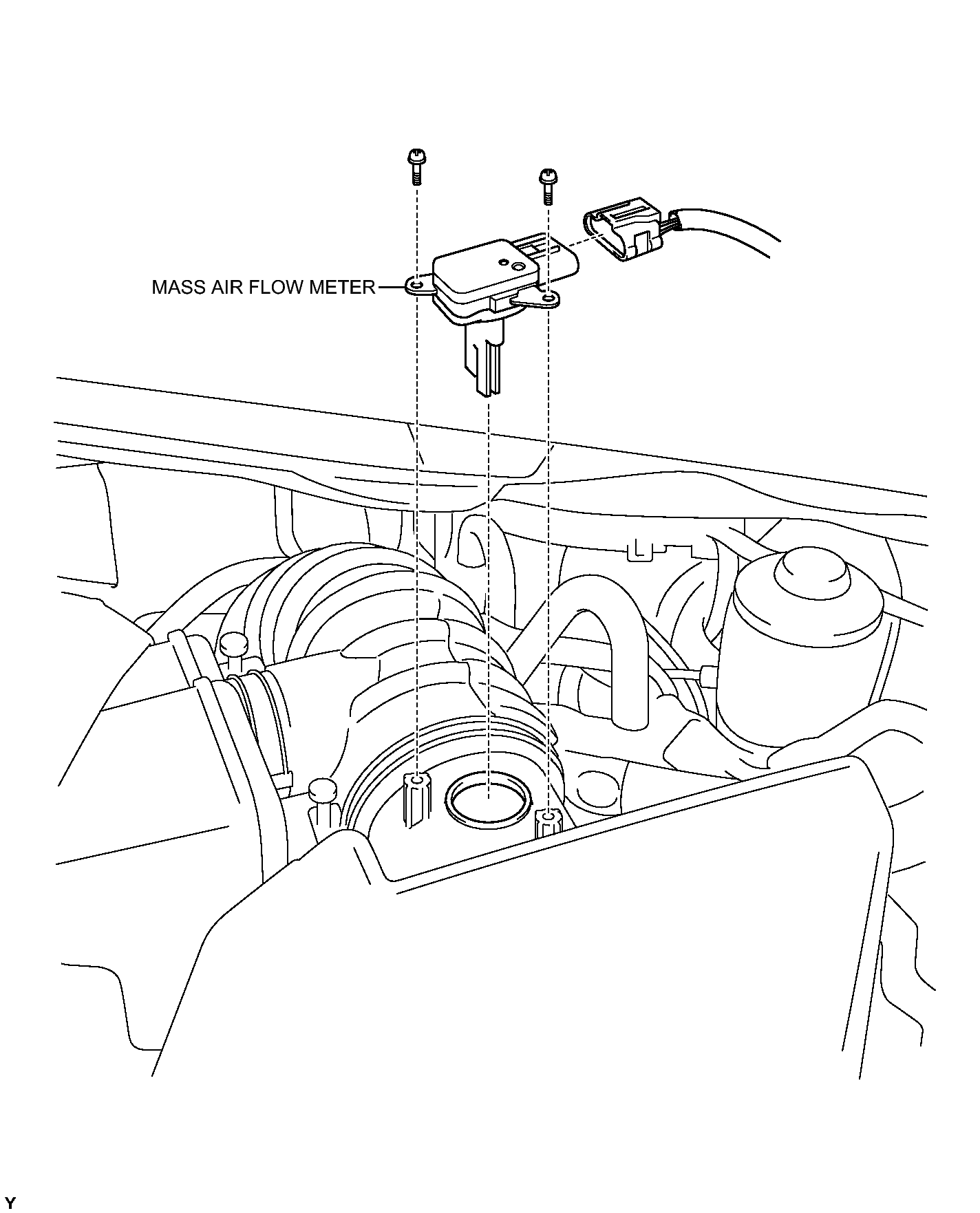 MASS AIR FLOW METER

Y