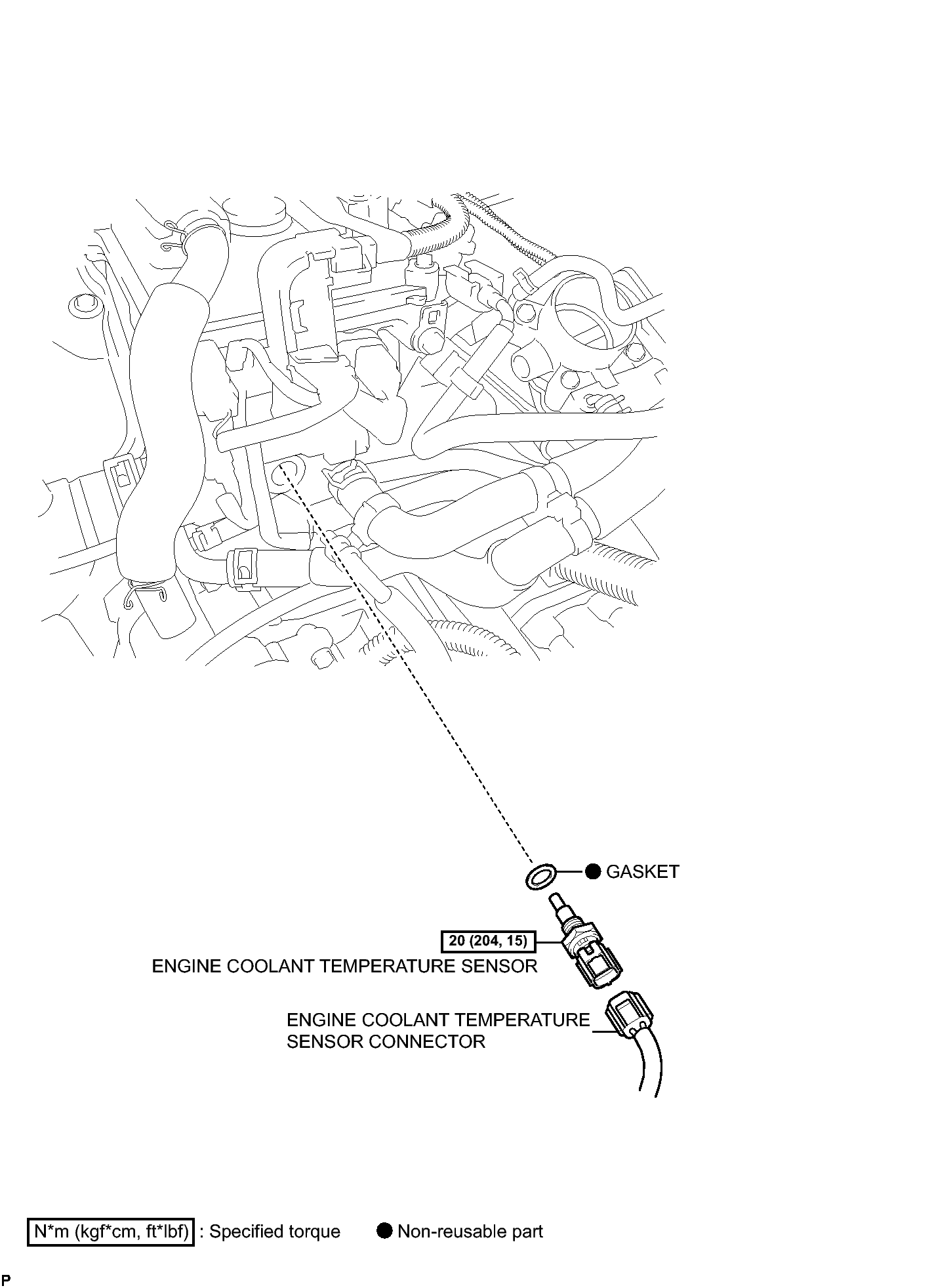 ● GASKET

20 (204, 15)

ENGINE COOLANT TEMPERATURE SENSOR

ENGINE COOLANT TEMPERATURE SENSOR CONNECTOR

N*m (kgf*cm, ft*lbf) : Specified torque

● Non-reusable part

P