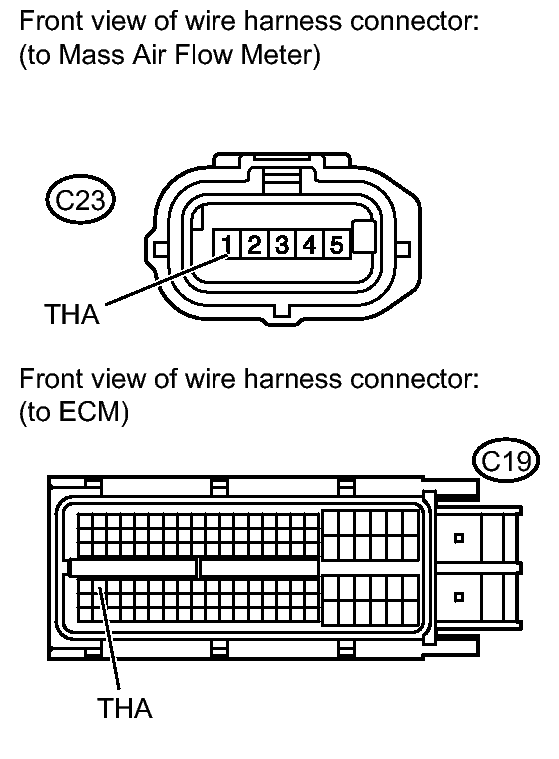 Front view of wire harness connector:
(to Mass Air Flow Meter)

C23

1 2 3 4 5

THA

Front view of wire harness connector:
(to ECM)

C19

THA