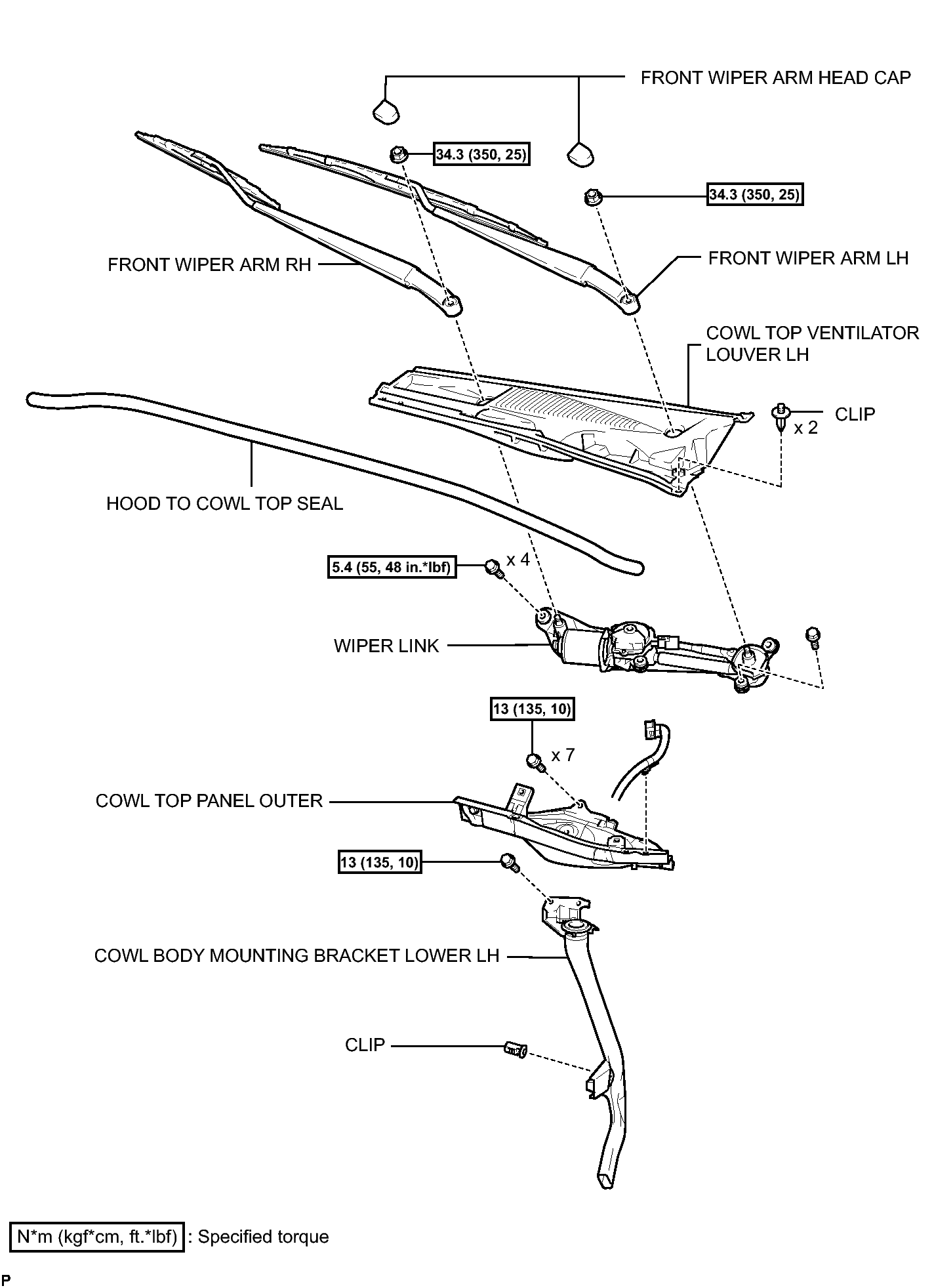 FRONT WIPER ARM HEAD CAP

34.3 (350, 25)

34.3 (350, 25)

FRONT WIPER ARM RH

FRONT WIPER ARM LH

COWL TOP VENTILATOR LOUVER LH

CLIP

x 2

HOOD TO COWL TOP SEAL

5.4 (55, 48 in.*lbf)

x 4

WIPER LINK

13 (135, 10)

x 7

COWL TOP PANEL OUTER

13 (135, 10)

COWL BODY MOUNTING BRACKET LOWER LH

CLIP

N*m (kgf*cm, ft.*lbf) : Specified torque

P