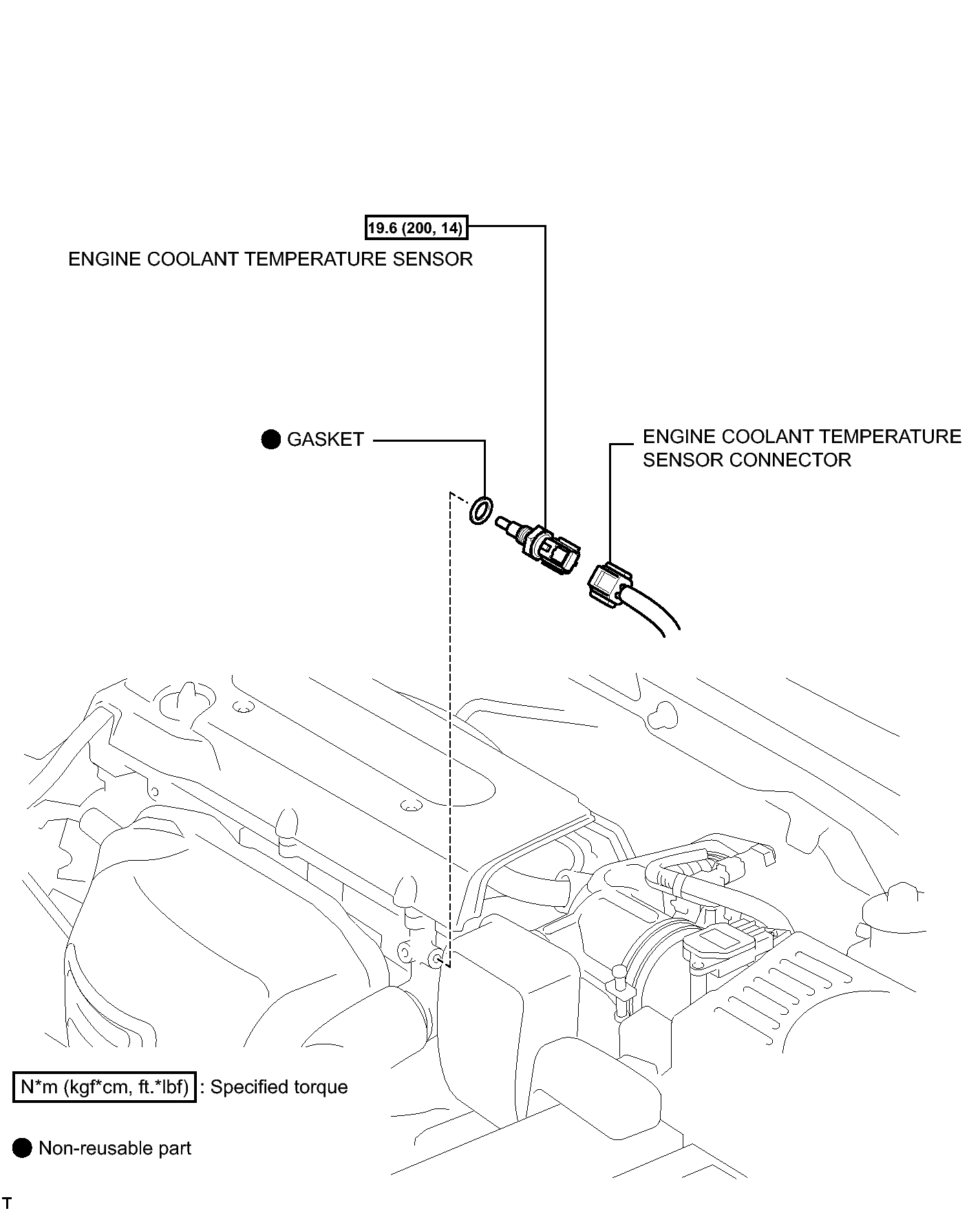 19.6 (200, 14)

ENGINE COOLANT TEMPERATURE SENSOR

● GASKET

ENGINE COOLANT TEMPERATURE SENSOR CONNECTOR

N*m (kgf*cm, ft.*lbf) : Specified torque

● Non-reusable part

T