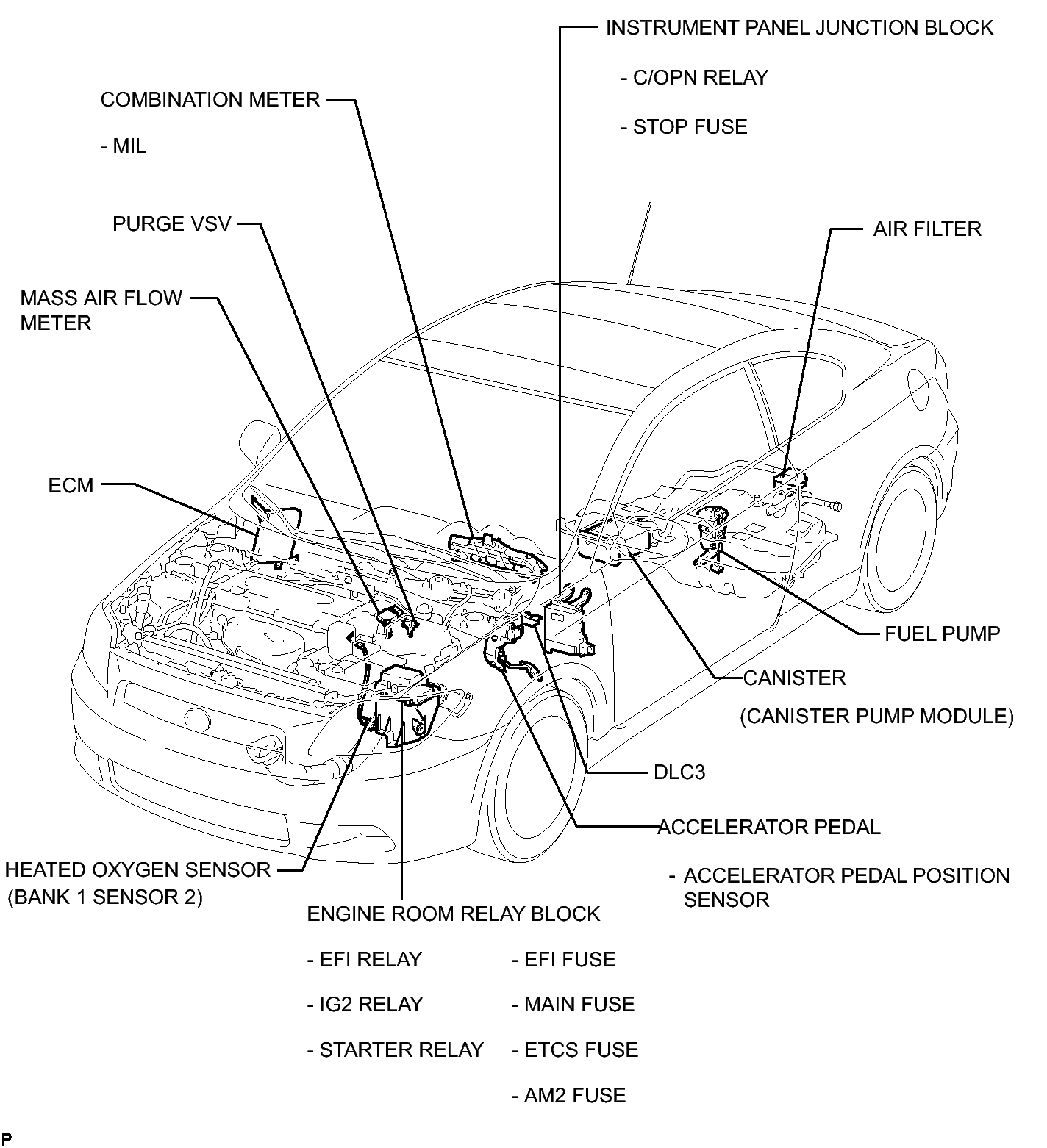 INSTRUMENT PANEL JUNCTION BLOCK

- C/OPN RELAY

- STOP FUSE

COMBINATION METER

- MIL

PURGE VSV

AIR FILTER

MASS AIR FLOW METER

ECM

FUEL PUMP

CANISTER

(CANISTER PUMP MODULE)

DLC3

ACCELERATOR PEDAL

- ACCELERATOR PEDAL POSITION SENSOR

HEATED OXYGEN SENSOR (BANK 1 SENSOR 2)

ENGINE ROOM RELAY BLOCK

- EFI RELAY

- IG2 RELAY

- STARTER RELAY

- EFI FUSE

- MAIN FUSE

- ETCS FUSE

- AM2 FUSE

P