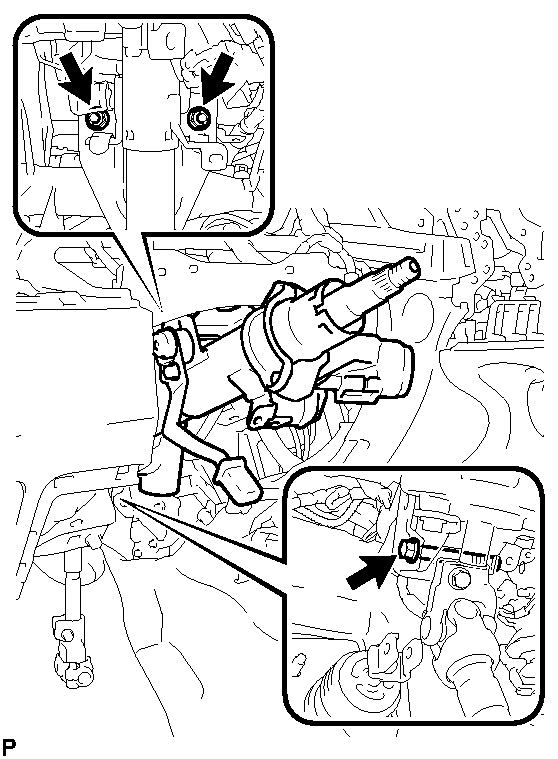 P