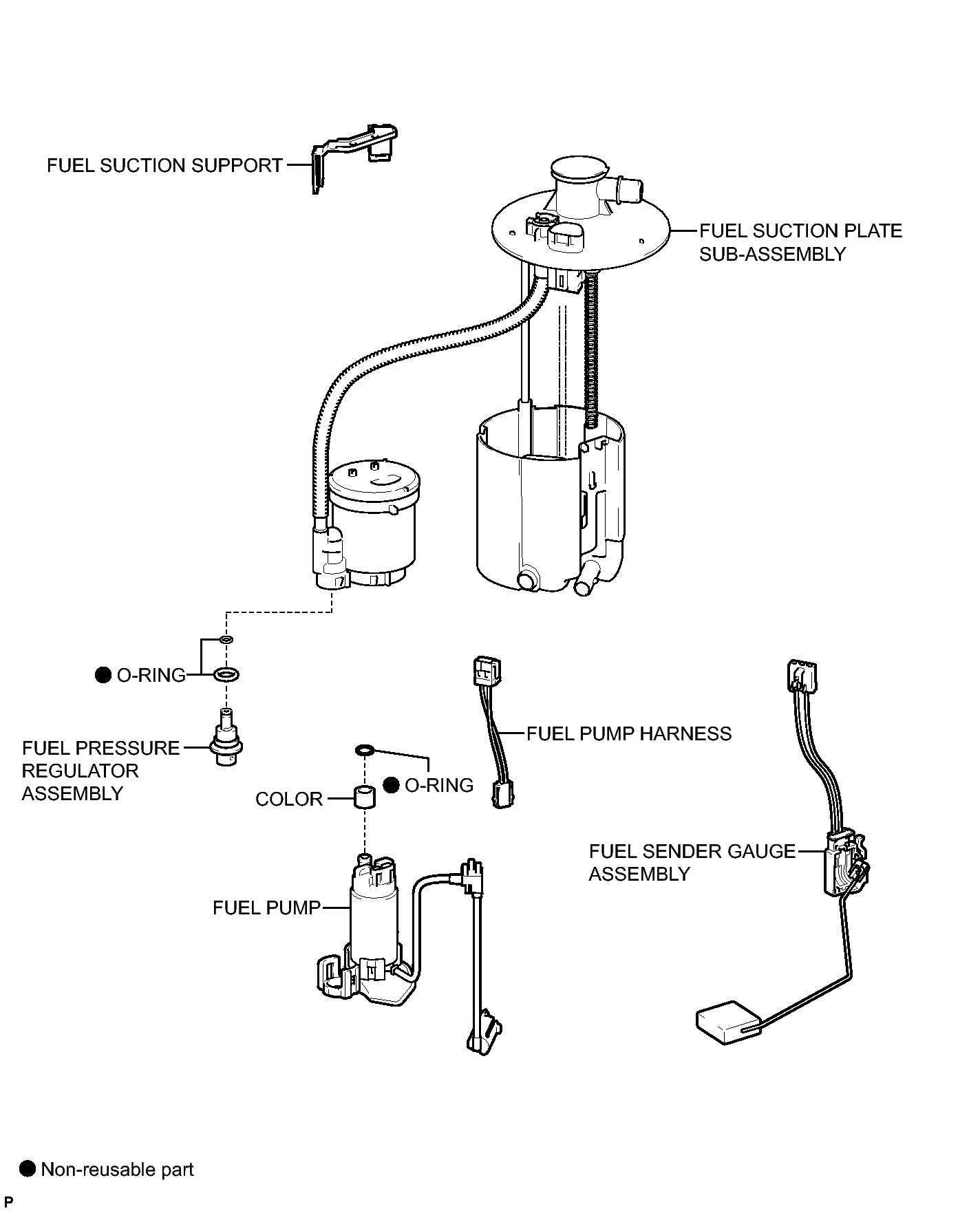 FUEL SUCTION SUPPORT

FUEL SUCTION PLATE SUB-ASSEMBLY

● O-RING

FUEL PRESSURE REGULATOR ASSEMBLY

FUEL PUMP HARNESS

● O-RING

COLOR

FUEL SENDER GAUGE ASSEMBLY

FUEL PUMP

● Non-reusable part

P