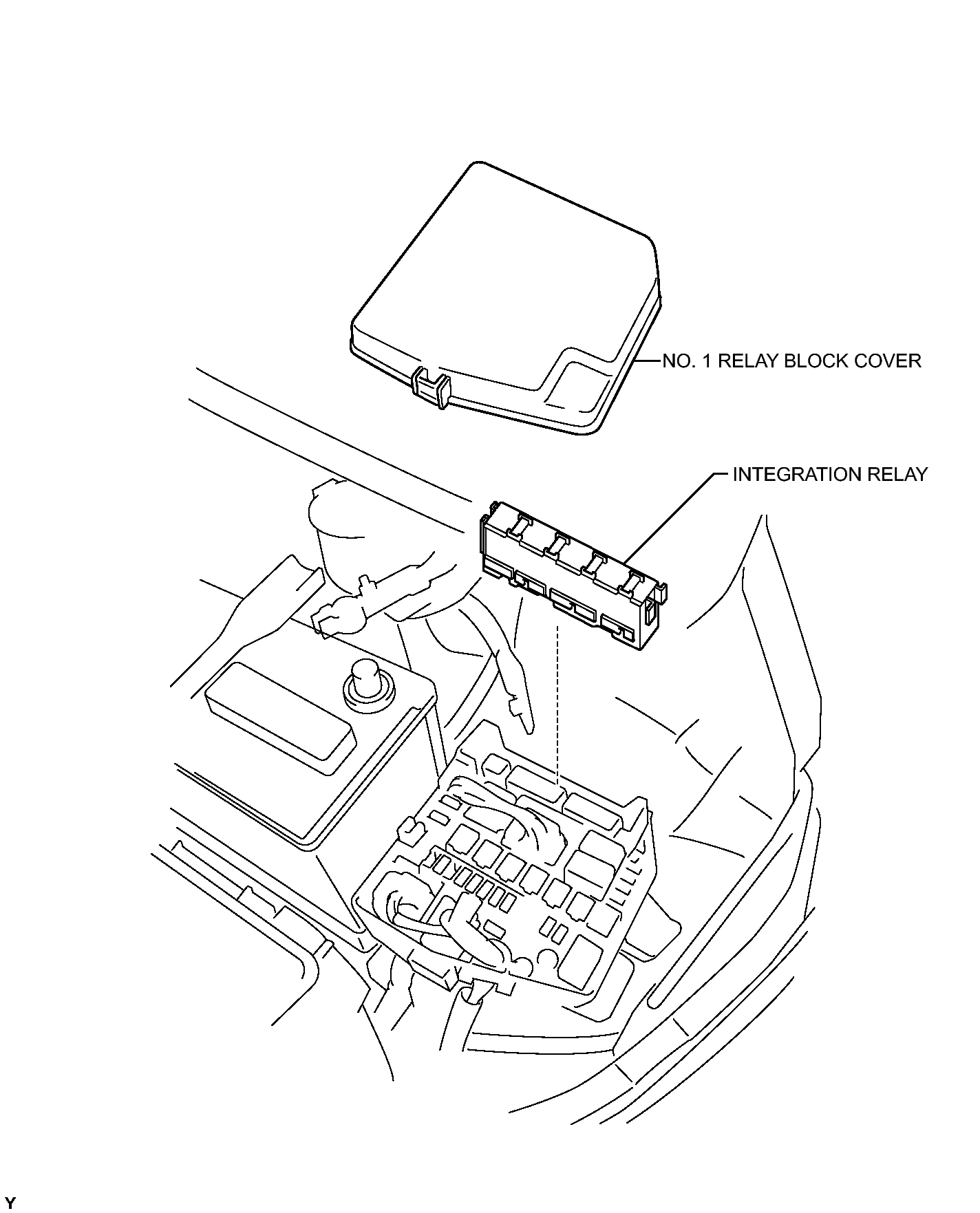 NO. 1 RELAY BLOCK COVER

INTEGRATION RELAY

Y