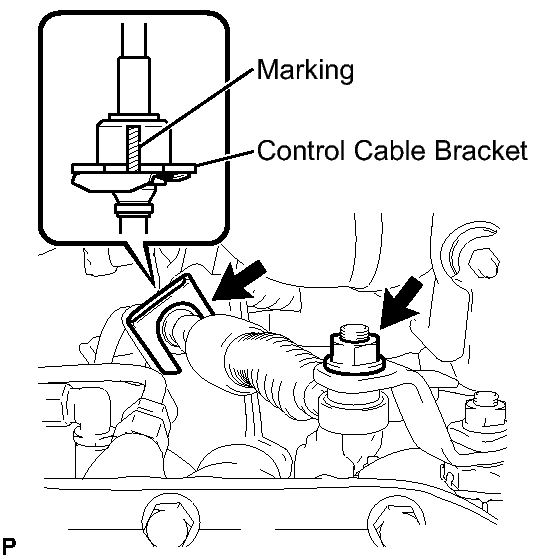 Marking

Control Cable Bracket

P