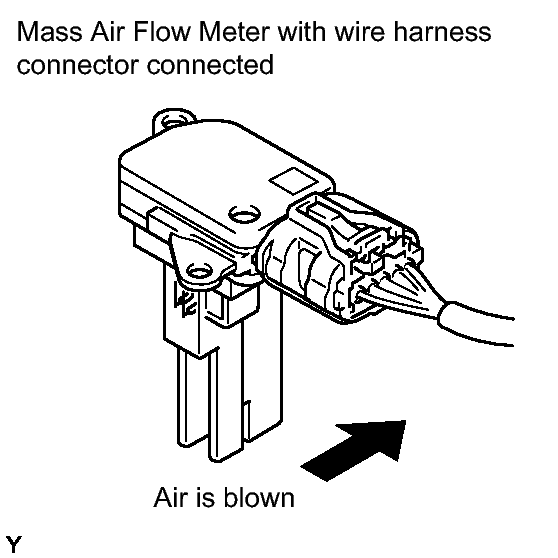 Mass Air Flow Meter with wire harness connector connected

Air is blown

Y