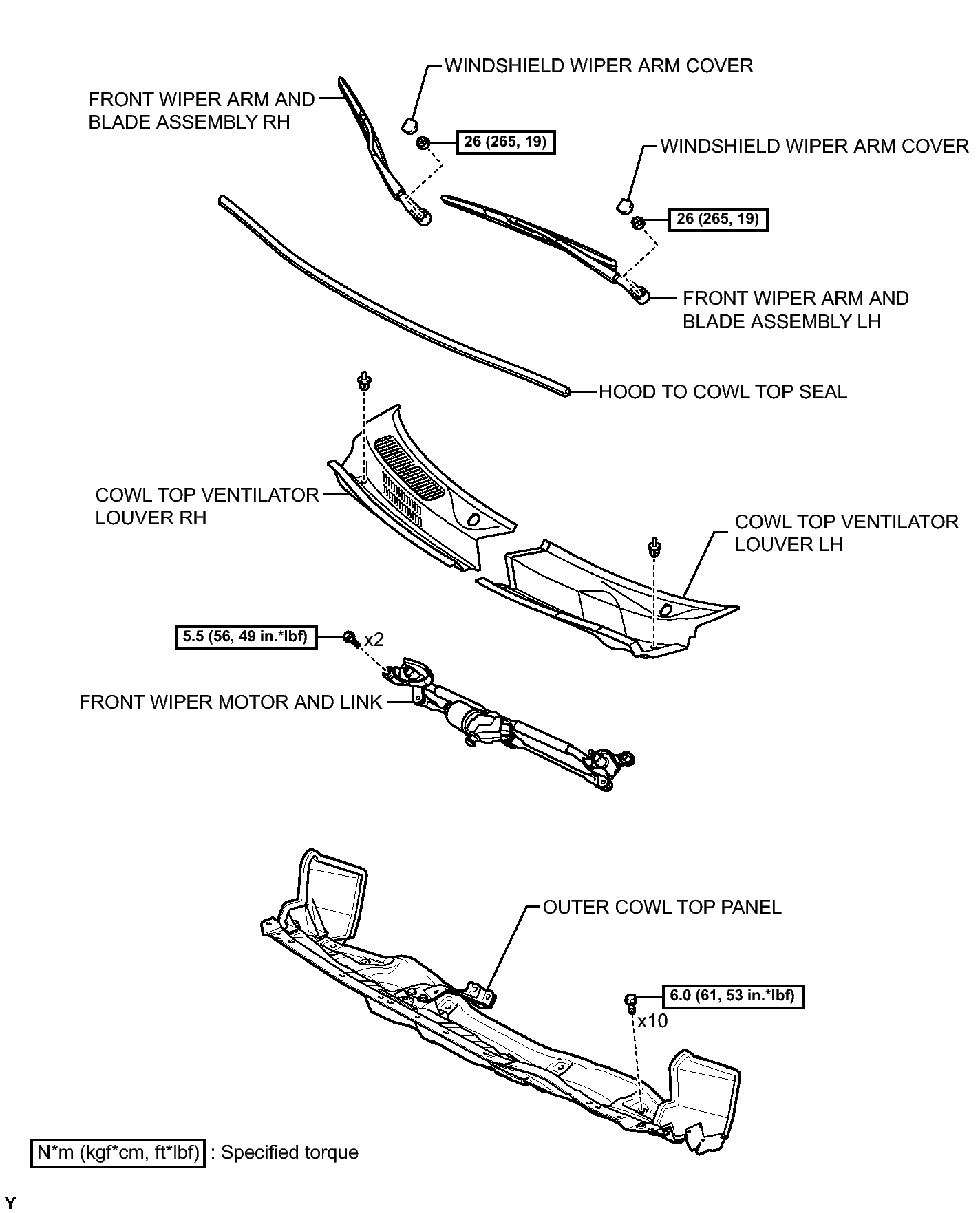 WINDSHIELD WIPER ARM COVER

FRONT WIPER ARM AND BLADE ASSEMBLY RH

26 (265, 19)

WINDSHIELD WIPER ARM COVER

26 (265, 19)

FRONT WIPER ARM AND BLADE ASSEMBLY LH

HOOD TO COWL TOP SEAL

COWL TOP VENTILATOR LOUVER RH

COWL TOP VENTILATOR LOUVER LH

5.5 (56, 49 in.*lbf)

x2

FRONT WIPER MOTOR AND LINK

OUTER COWL TOP PANEL

6.0 (61, 53 in.*lbf)

x10

N*m (kgf*cm, ft*lbf) : Specified torque

Y