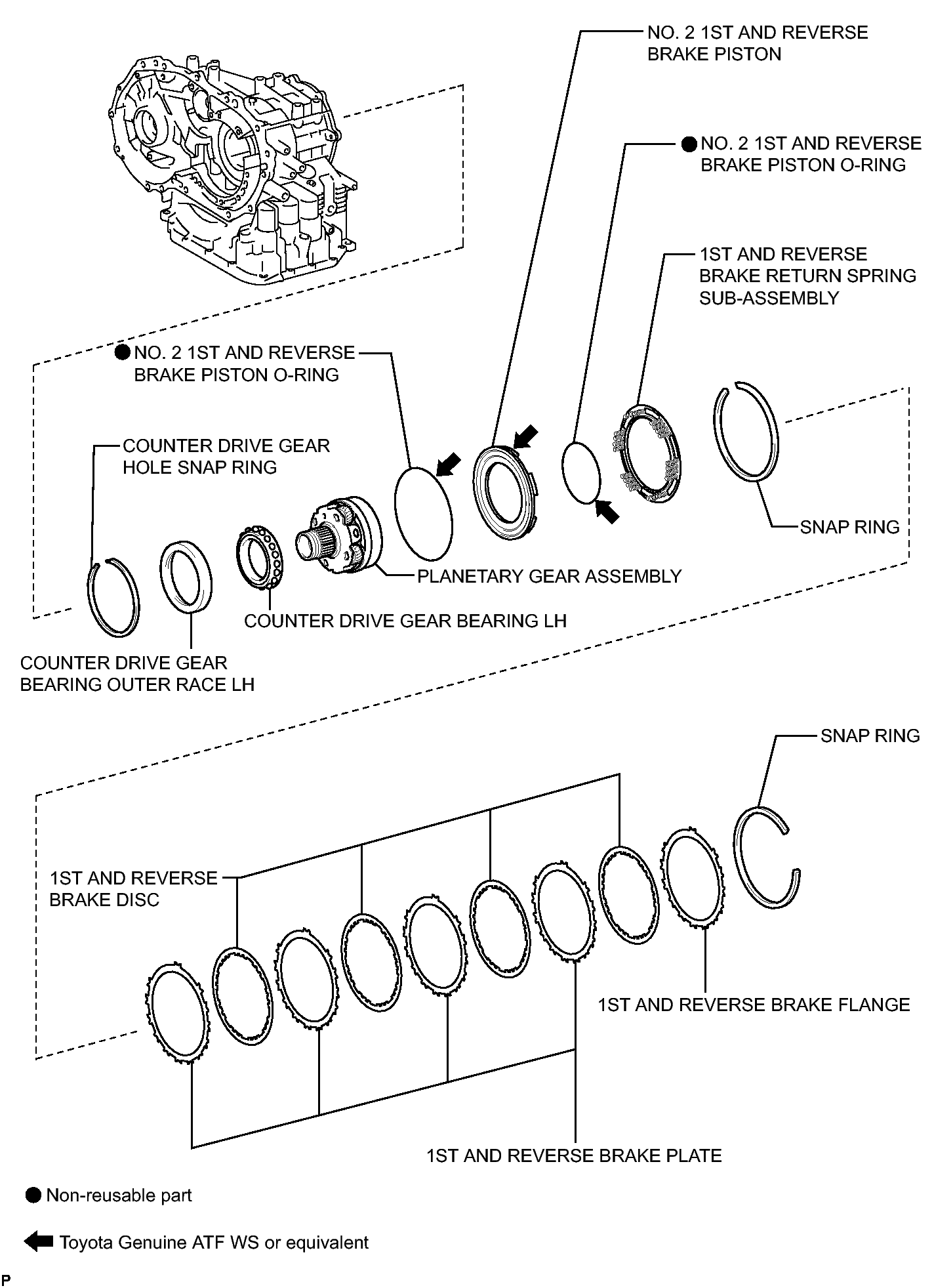 NO. 2 1ST AND REVERSE BRAKE PISTON

● NO. 2 1ST AND REVERSE BRAKE PISTON O-RING

1ST AND REVERSE BRAKE RETURN SPRING SUB-ASSEMBLY

● NO. 2 1ST AND REVERSE BRAKE PISTON O-RING

COUNTER DRIVE GEAR HOLE SNAP RING

SNAP RING

PLANETARY GEAR ASSEMBLY

COUNTER DRIVE GEAR BEARING LH

COUNTER DRIVE GEAR BEARING OUTER RACE LH

SNAP RING

1ST AND REVERSE BRAKE DISC

1ST AND REVERSE BRAKE FLANGE

1ST AND REVERSE BRAKE PLATE

● Non-reusable part

Toyota Genuine ATF WS or equivalent

P