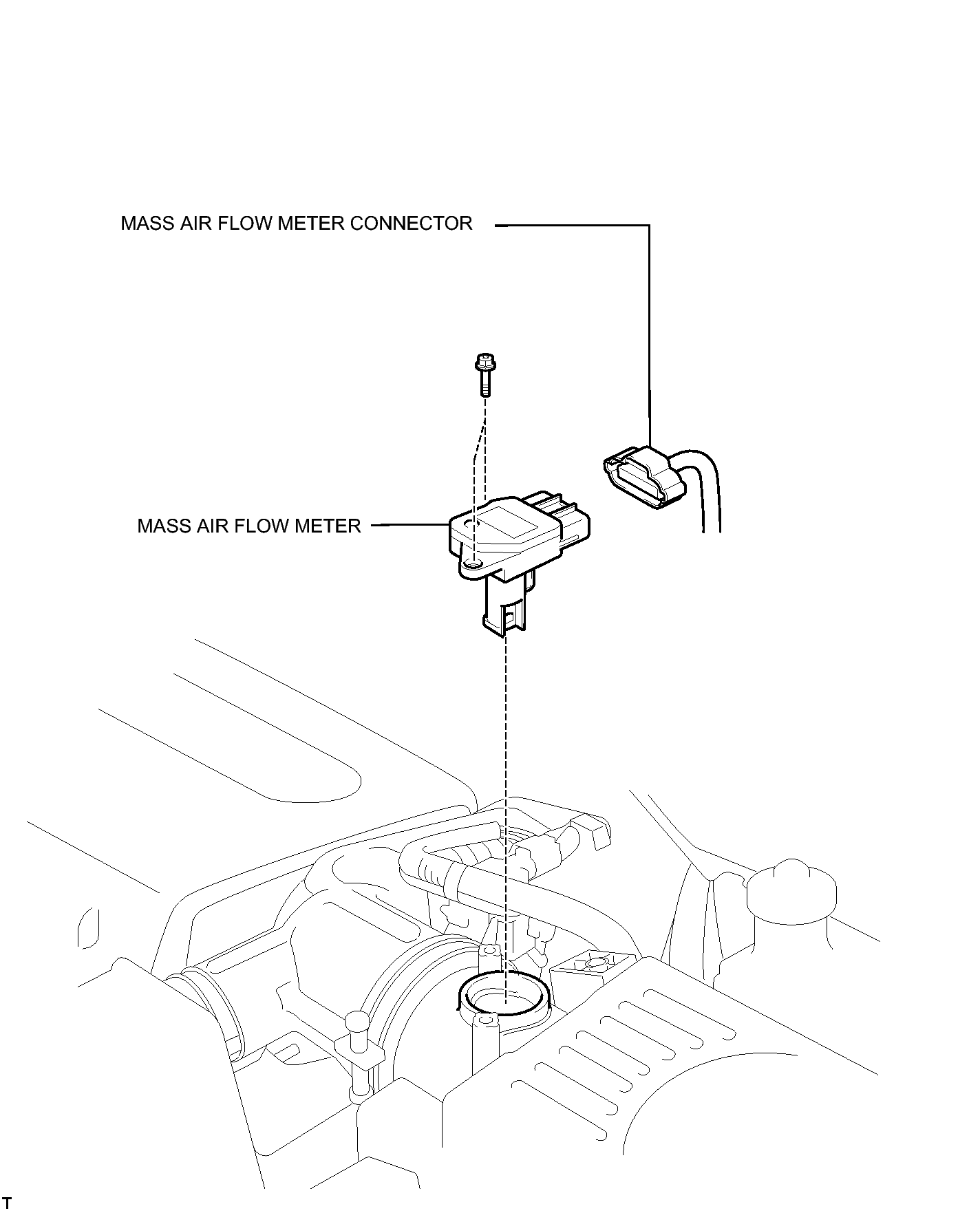 MASS AIR FLOW METER CONNECTOR

MASS AIR FLOW METER

T