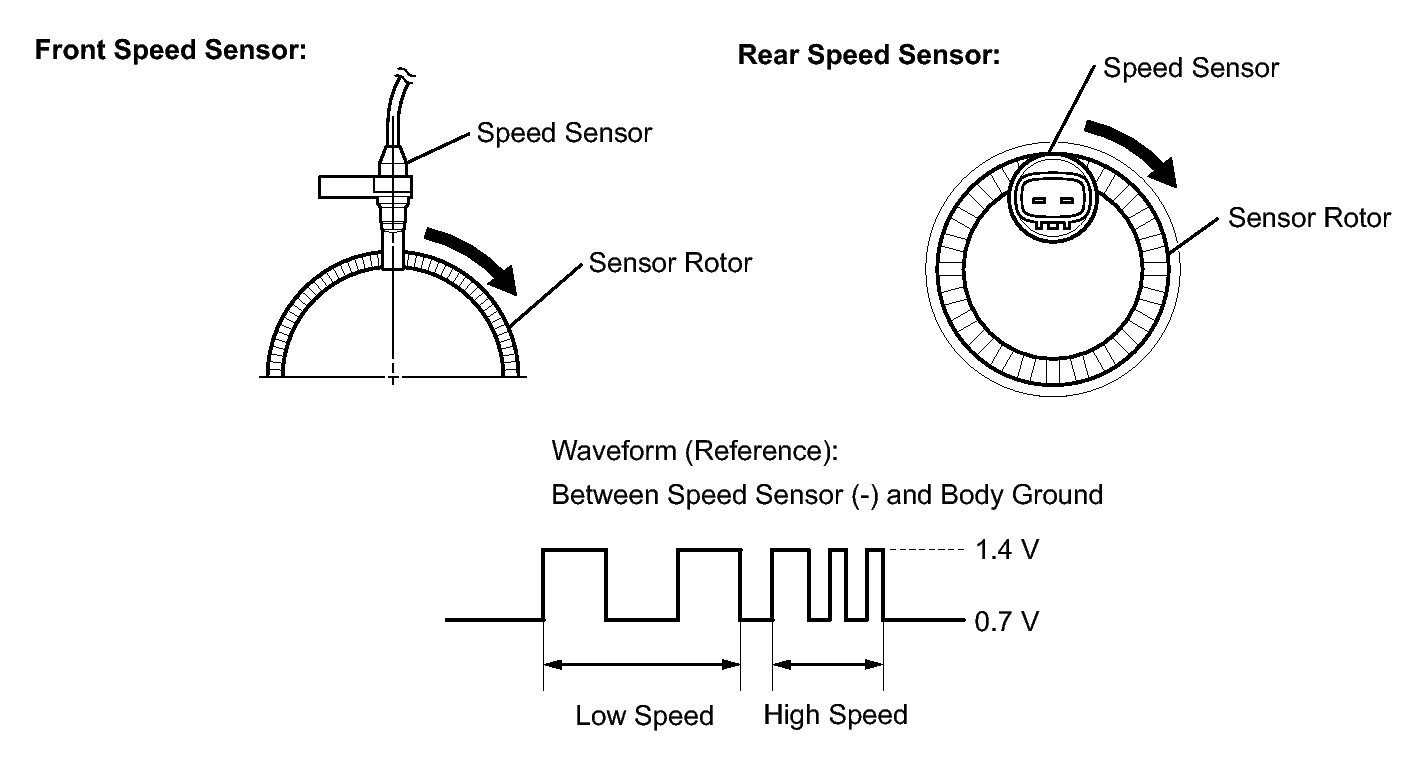 Front Speed Sensor:

Speed Sensor

Sensor Rotor

Rear Speed Sensor:

Speed Sensor

Sensor Rotor

Waveform (Reference):

Between Speed Sensor (-) and Body Ground

1.4 V

0.7 V

Low Speed

High Speed