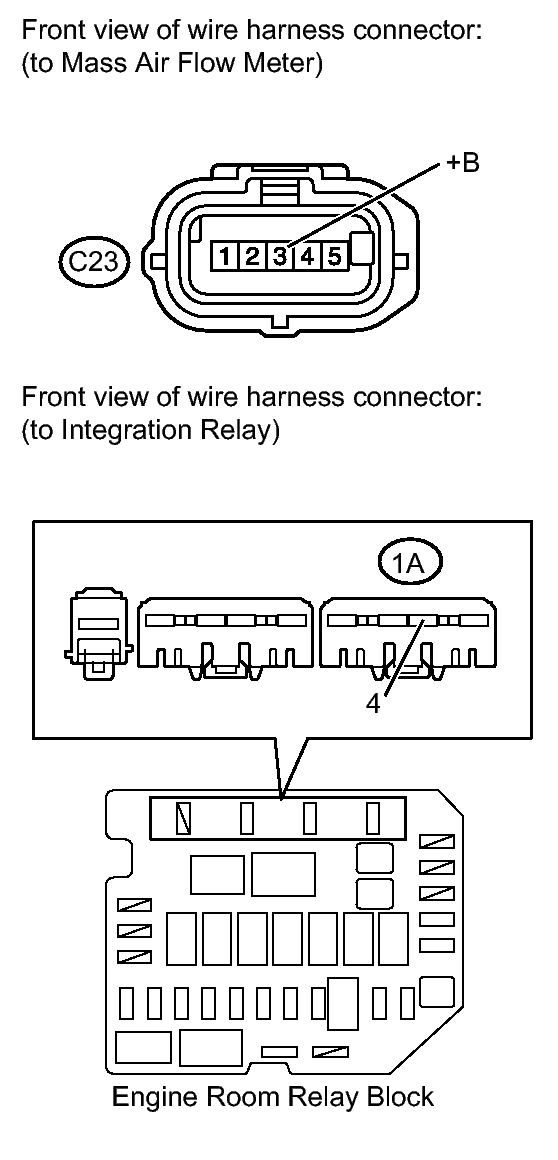 Front view of wire harness connector:
(to Mass Air Flow Meter)

+B

C23

1 2 3 4 5

Front view of wire harness connector:
(to Integration Relay)

1A

4

Engine Room Relay Block