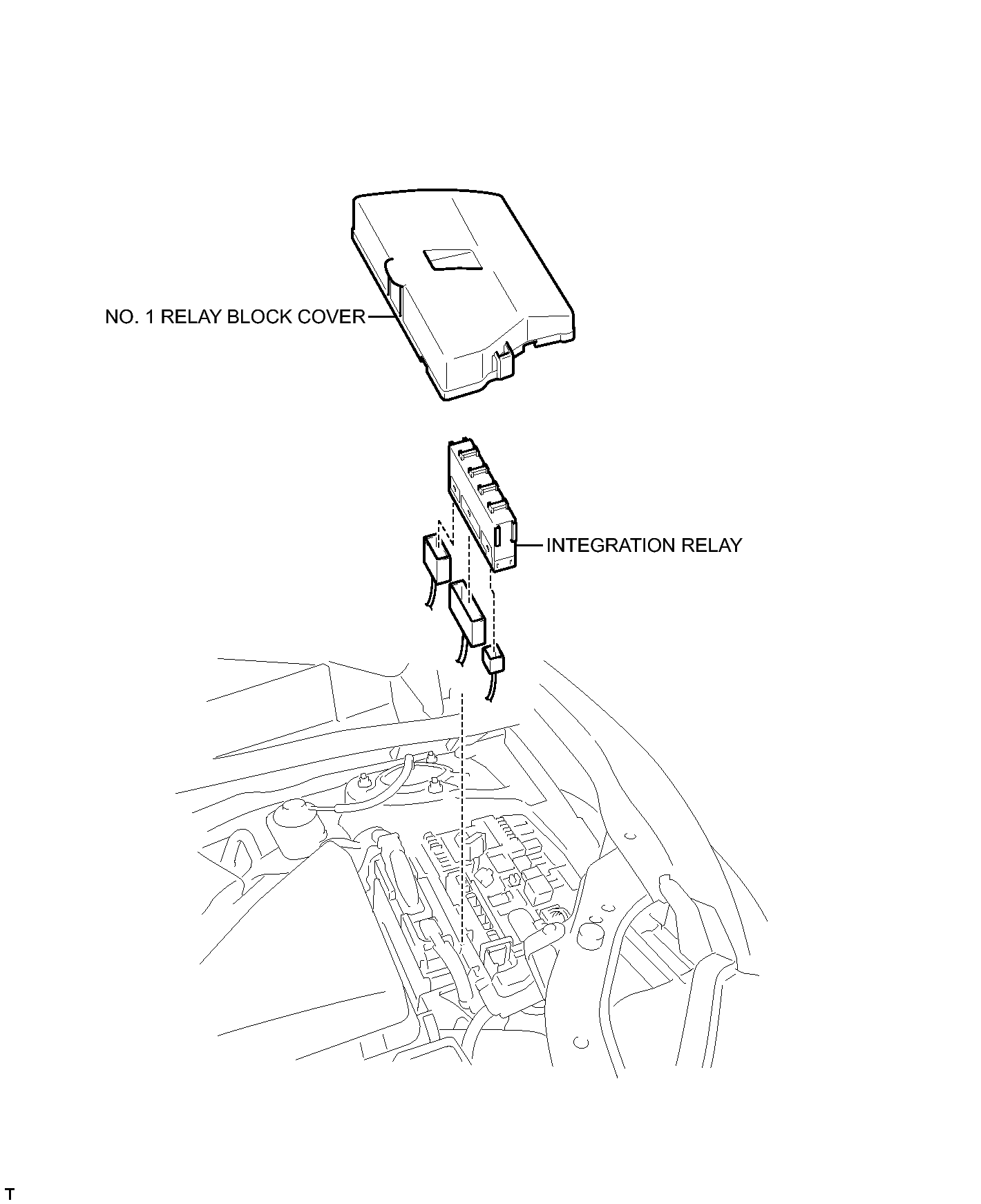 NO. 1 RELAY BLOCK COVER

INTEGRATION RELAY

T