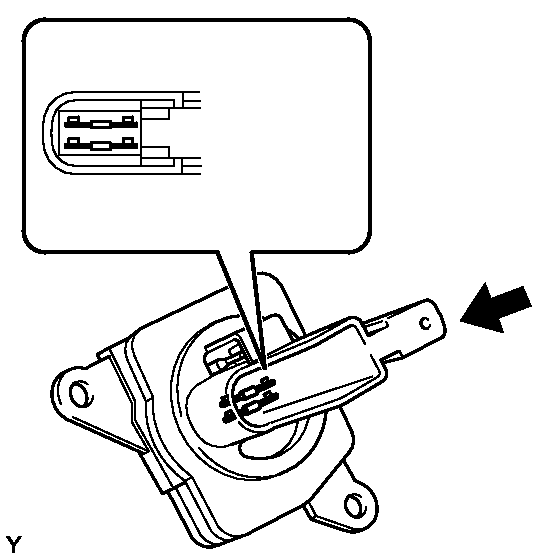 c

Y