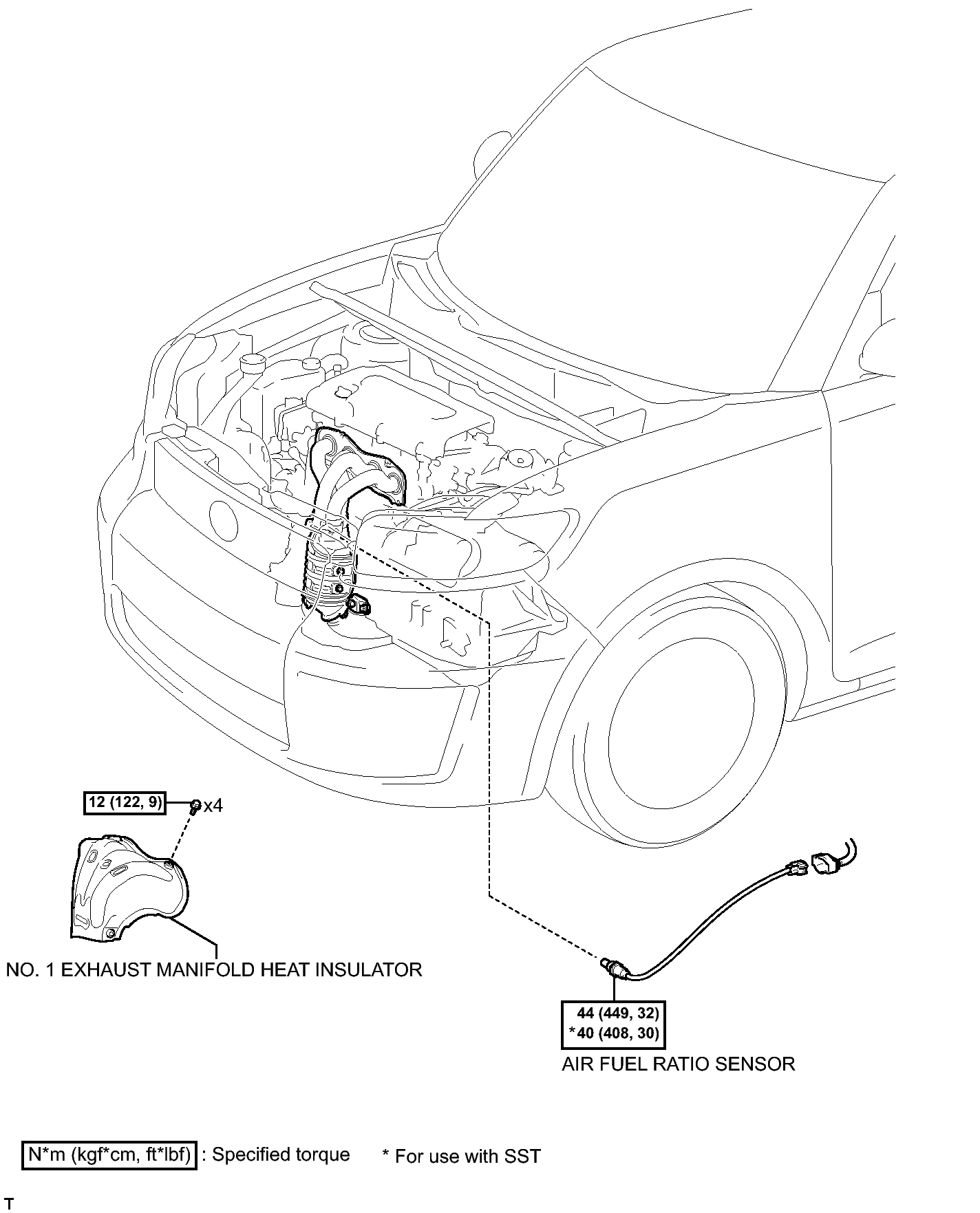 12 (122, 9)
x4

NO. 1 EXHAUST MANIFOLD HEAT INSULATOR

44 (449, 32)
*40 (408, 30)

AIR FUEL RATIO SENSOR

N*m (kgf*cm, ft*lbf) : Specified torque

* For use with SST

T