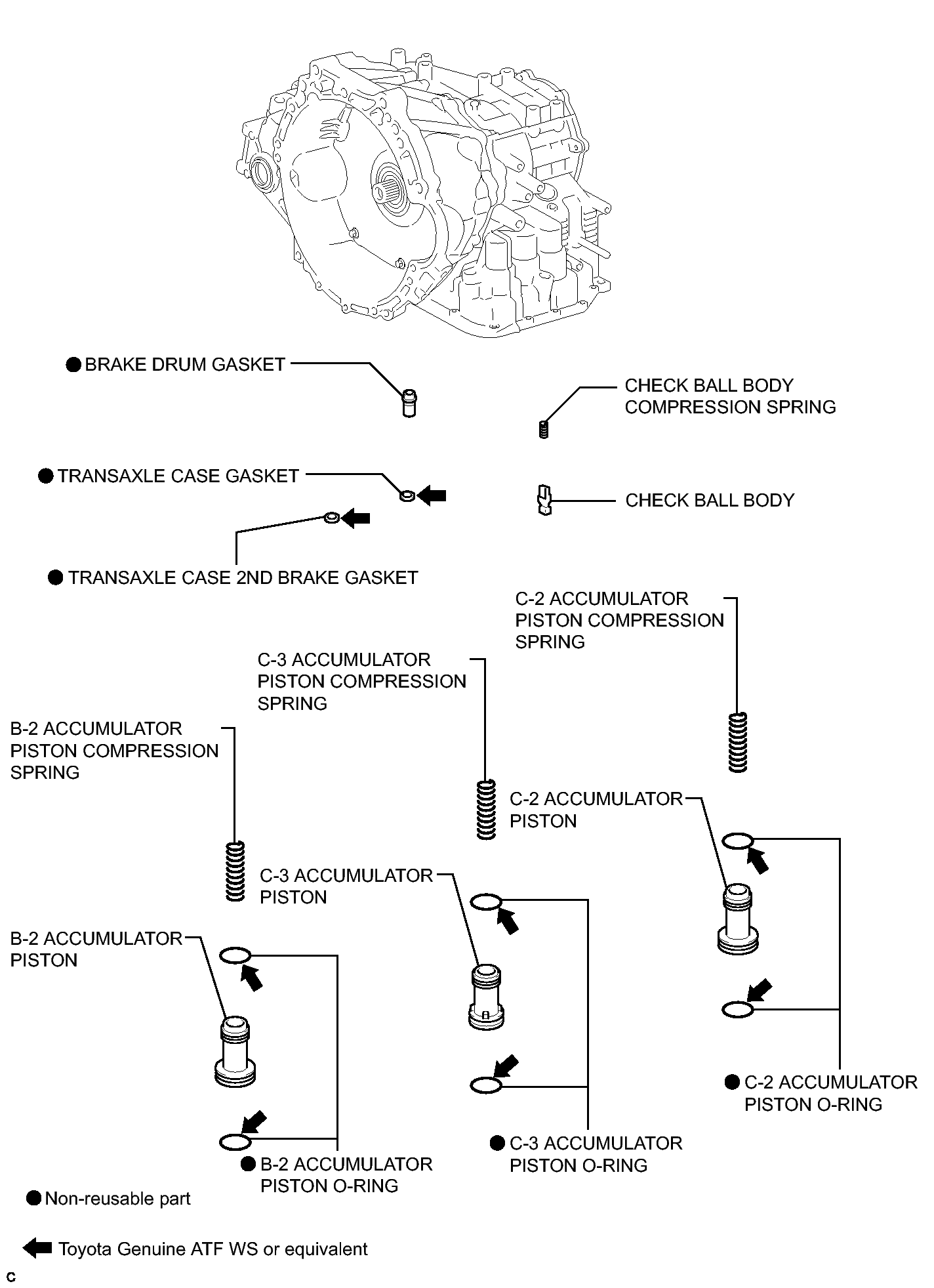 ● BRAKE DRUM GASKET

CHECK BALL BODY COMPRESSION SPRING

● TRANSAXLE CASE GASKET

CHECK BALL BODY

● TRANSAXLE CASE 2ND BRAKE GASKET

C-2 ACCUMULATOR PISTON COMPRESSION SPRING

C-3 ACCUMULATOR PISTON COMPRESSION SPRING

B-2 ACCUMULATOR PISTON COMPRESSION SPRING

C-2 ACCUMULATOR PISTON

C-3 ACCUMULATOR PISTON

B-2 ACCUMULATOR PISTON

● C-2 ACCUMULATOR PISTON O-RING

● C-3 ACCUMULATOR PISTON O-RING

● B-2 ACCUMULATOR PISTON O-RING

● Non-reusable part

Toyota Genuine ATF WS or equivalent

C