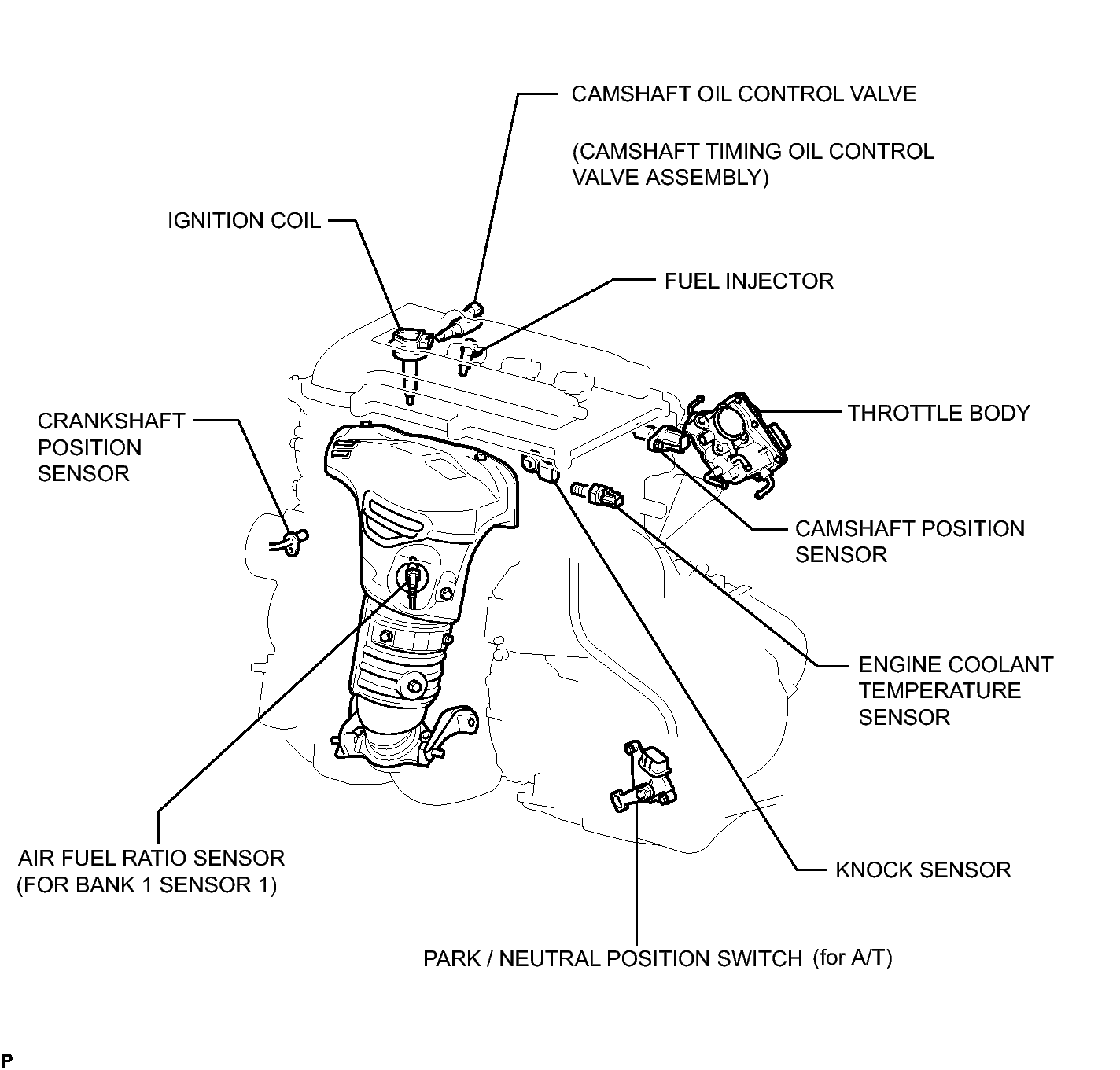 CAMSHAFT OIL CONTROL VALVE

(CAMSHAFT TIMING OIL CONTROL VALVE ASSEMBLY)

IGNITION COIL

FUEL INJECTOR

CRANKSHAFT POSITION SENSOR

THROTTLE BODY

CAMSHAFT POSITION SENSOR

ENGINE COOLANT TEMPERATURE SENSOR

AIR FUEL RATIO SENSOR (FOR BANK 1 SENSOR 1)

KNOCK SENSOR

PARK / NEUTRAL POSITION SWITCH (for A/T)

P