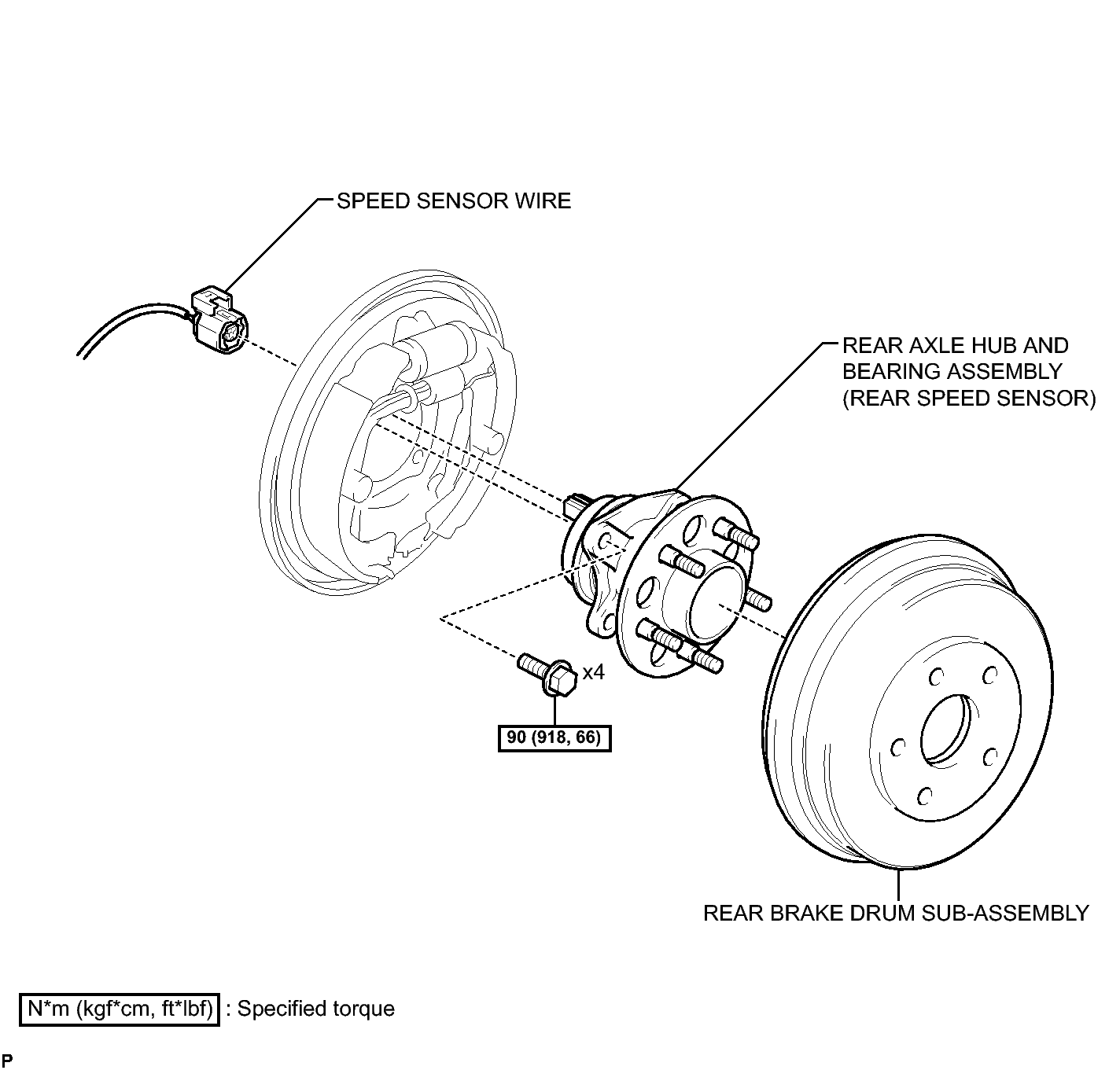 SPEED SENSOR WIRE

REAR AXLE HUB AND BEARING ASSEMBLY (REAR SPEED SENSOR)

x4

90 (918, 66)

REAR BRAKE DRUM SUB-ASSEMBLY

N*m (kgf*cm, ft*lbf) : Specified torque

P