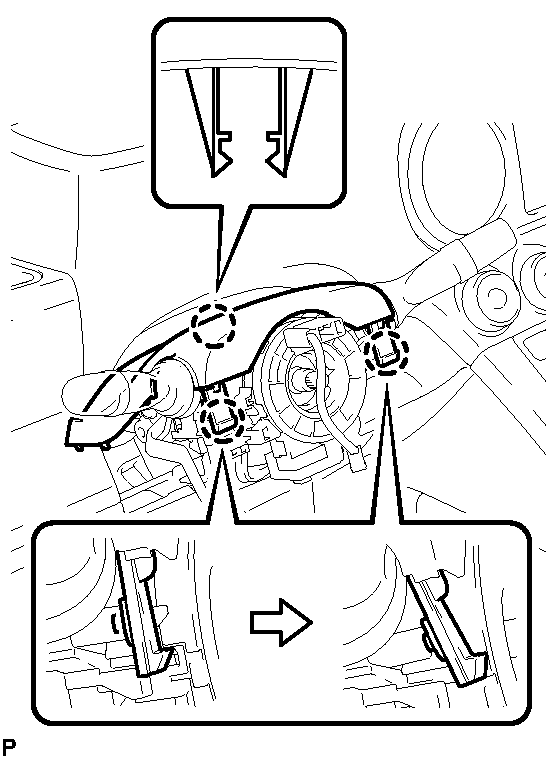 P