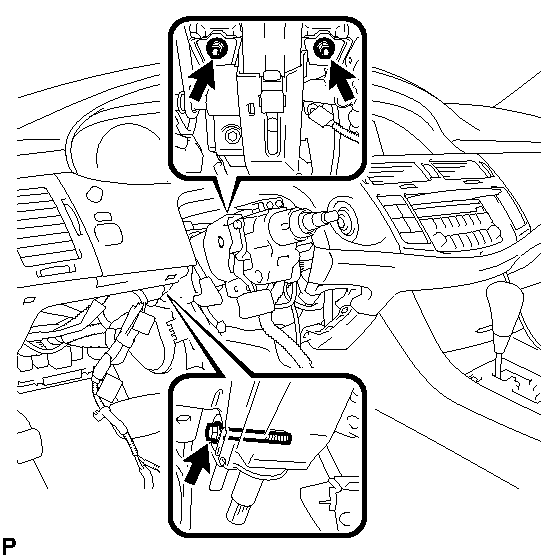 P