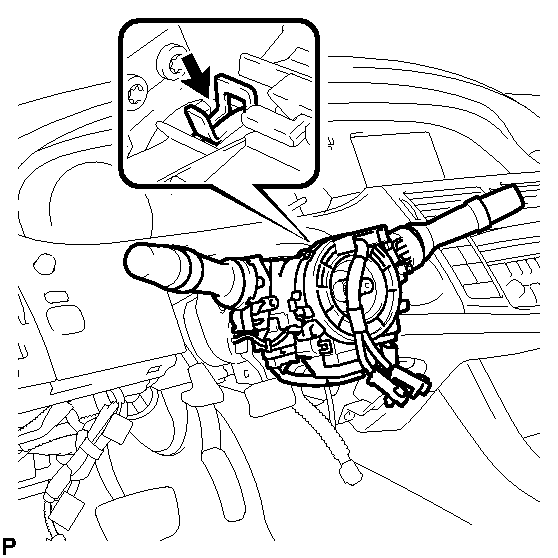 P