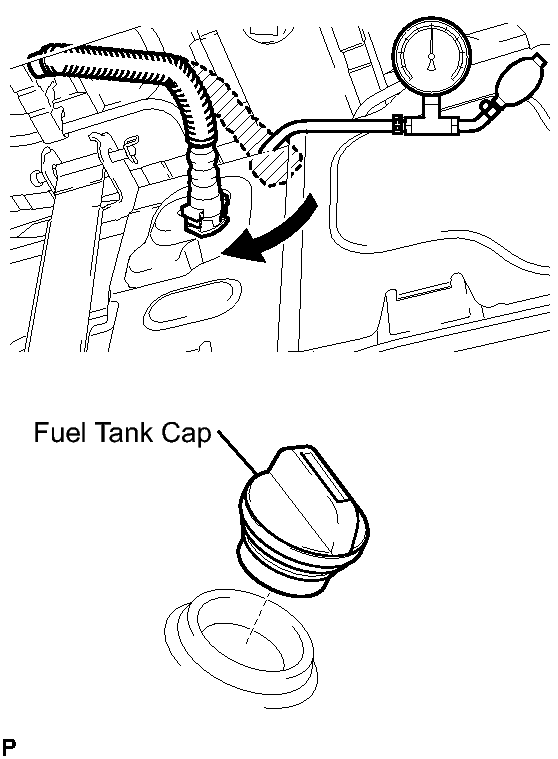 Fuel Tank Cap

P